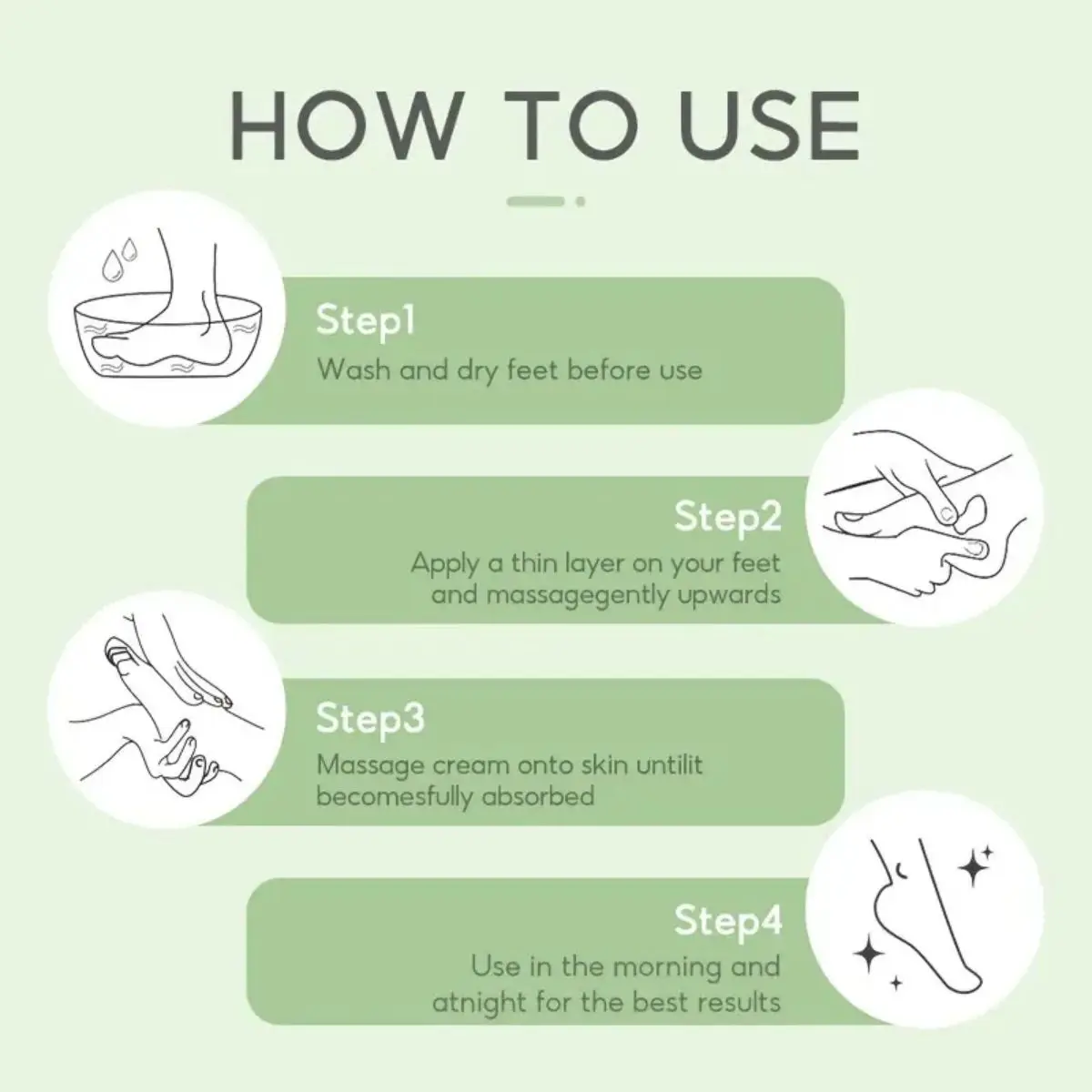 HOW TO USE

Step1
Wash and dry feet before use

Step2
Apply a thin layer on your feet and massagegently upwards

Step3
Massage cream onto skin untilit becomesfully absorbed

Step4
Use in the morning and atnight for the best results