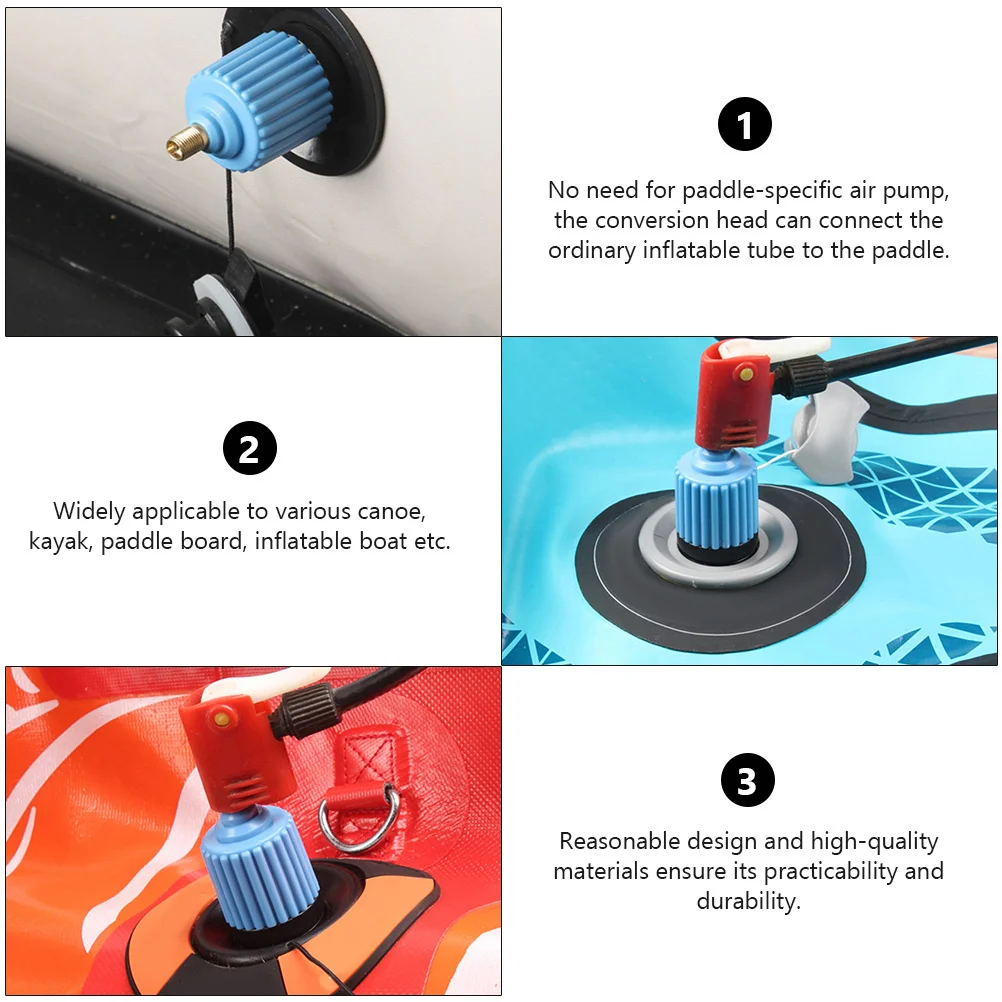 1

No need for paddle-specific air pump, the conversion head can connect the ordinary inflatable tube to the paddle.

2

Widely applicable to various canoe, kayak, paddle board, inflatable boat etc.

3

Reasonable design and high-quality materials ensure its practicability and durability.