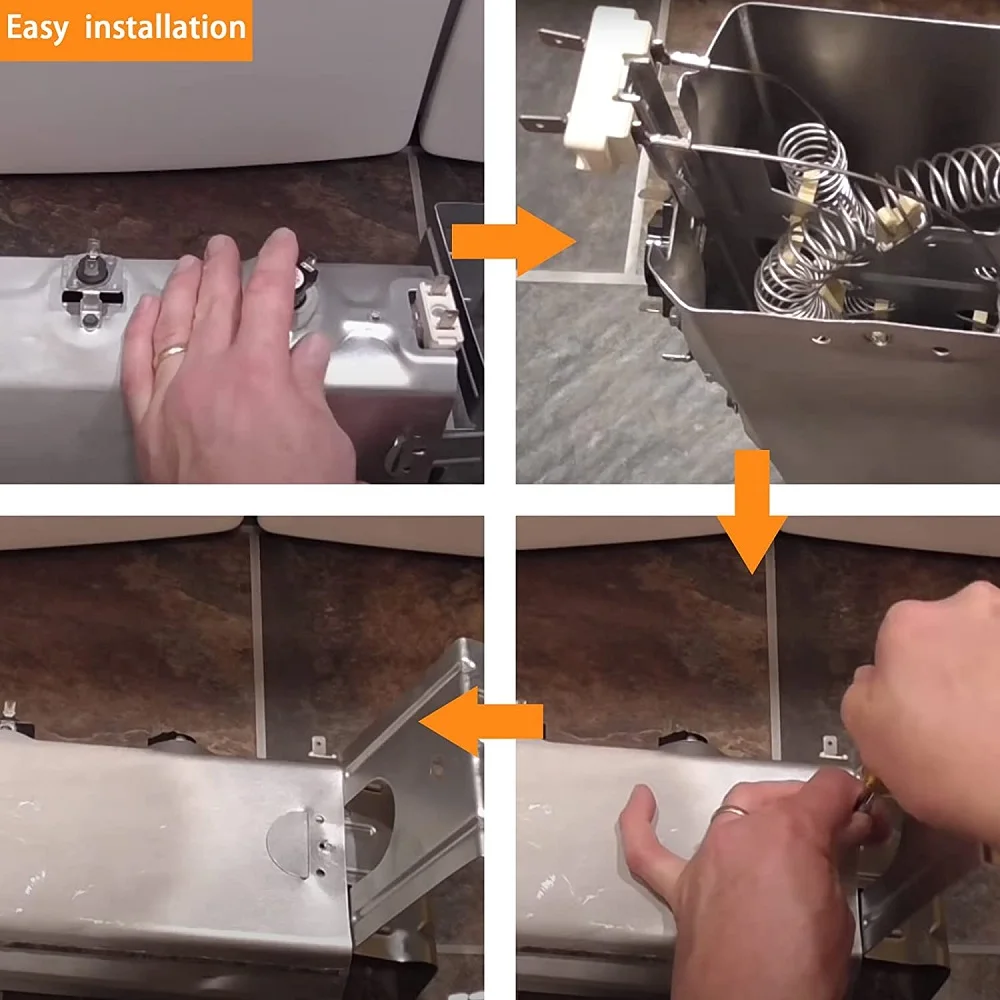 Easy installation