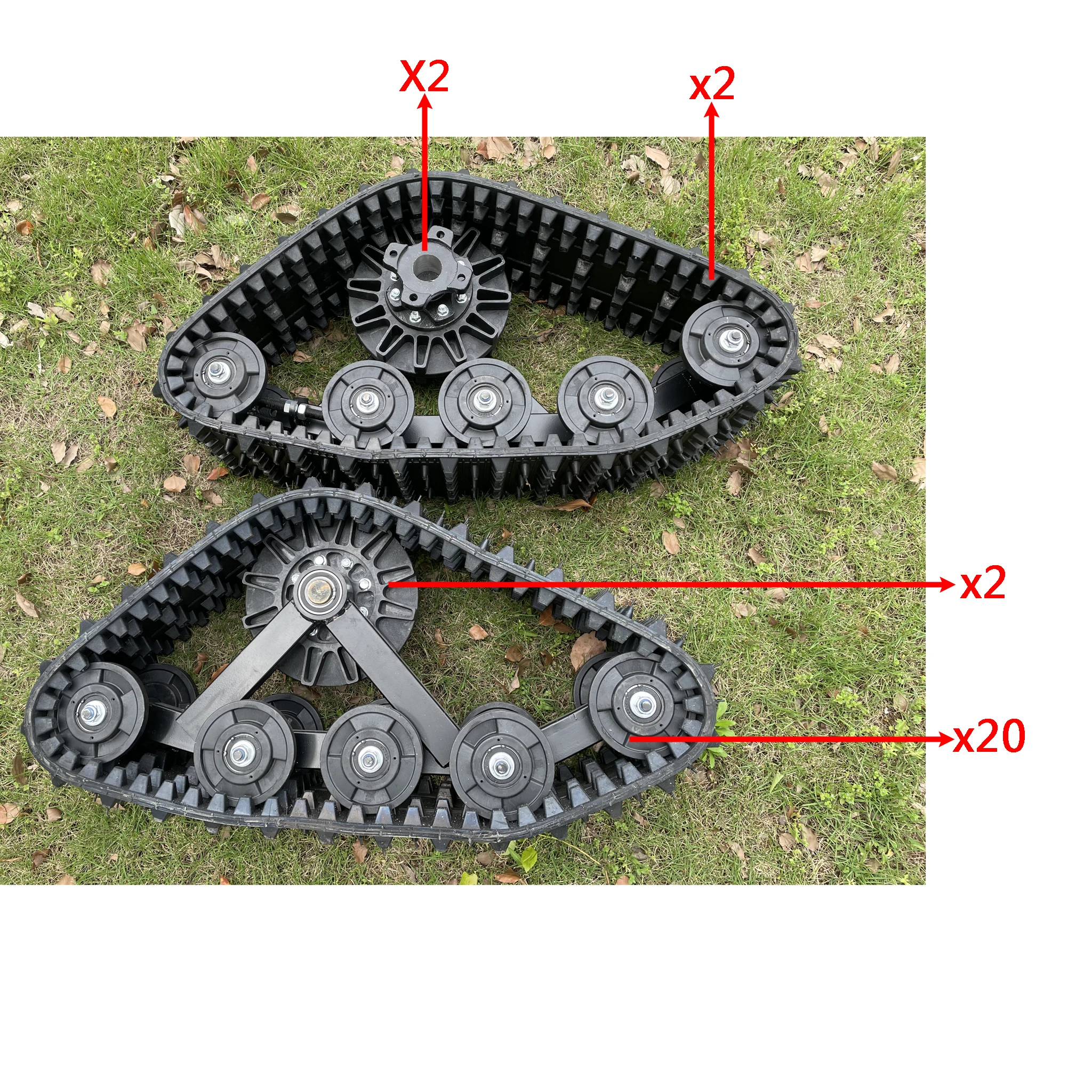 X2

x2

x2

x20