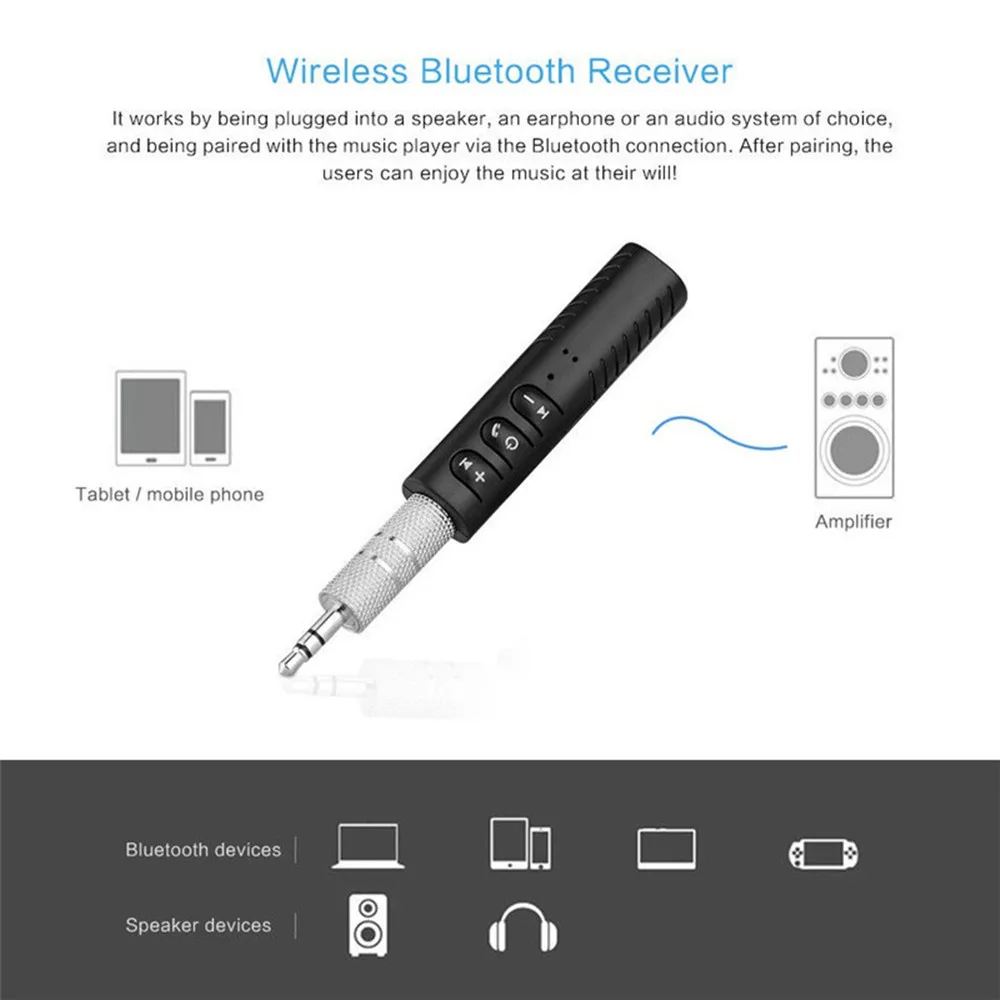 Wireless Bluetooth Receiver

It works by being plugged into a speaker, an earphone or an audio system of choice, and being paired with the music player via the Bluetooth connection. After pairing, the users can enjoy the music at their will!

Tablet / mobile phone

Amplifier

Bluetooth devices

Speaker devices