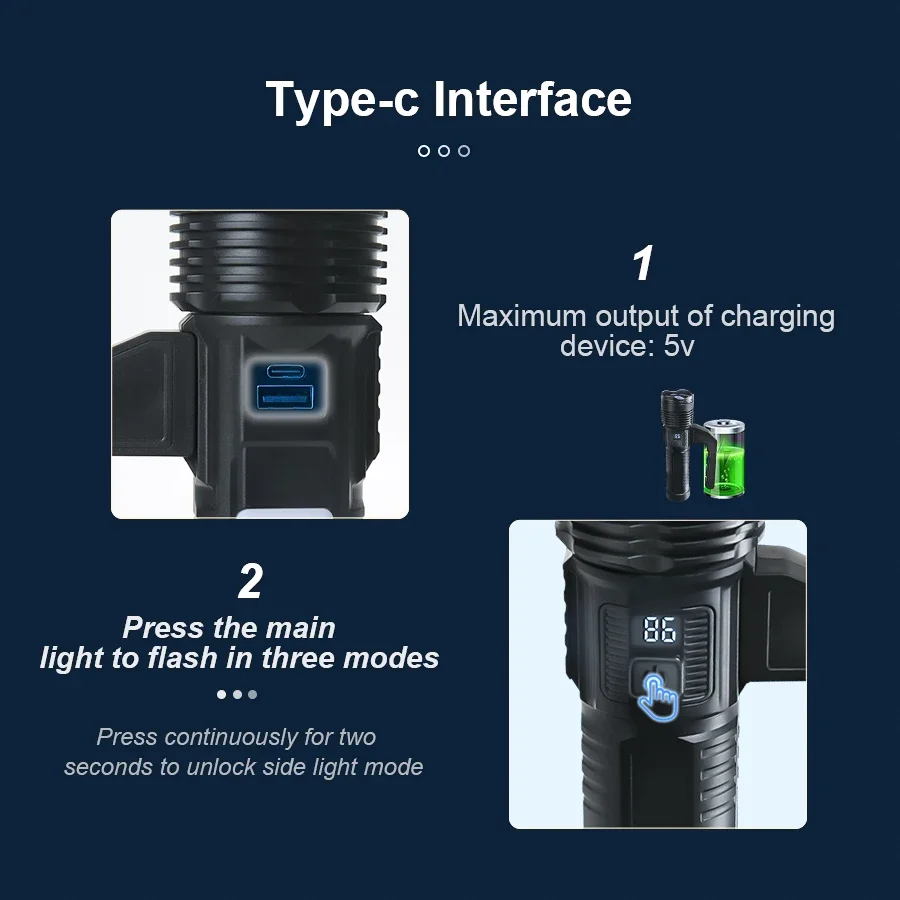 Type-c Interface

1

Maximum output of charging device: 5v

2

Press the main light to flash in three modes

Press continuously for two seconds to unlock side light mode

86