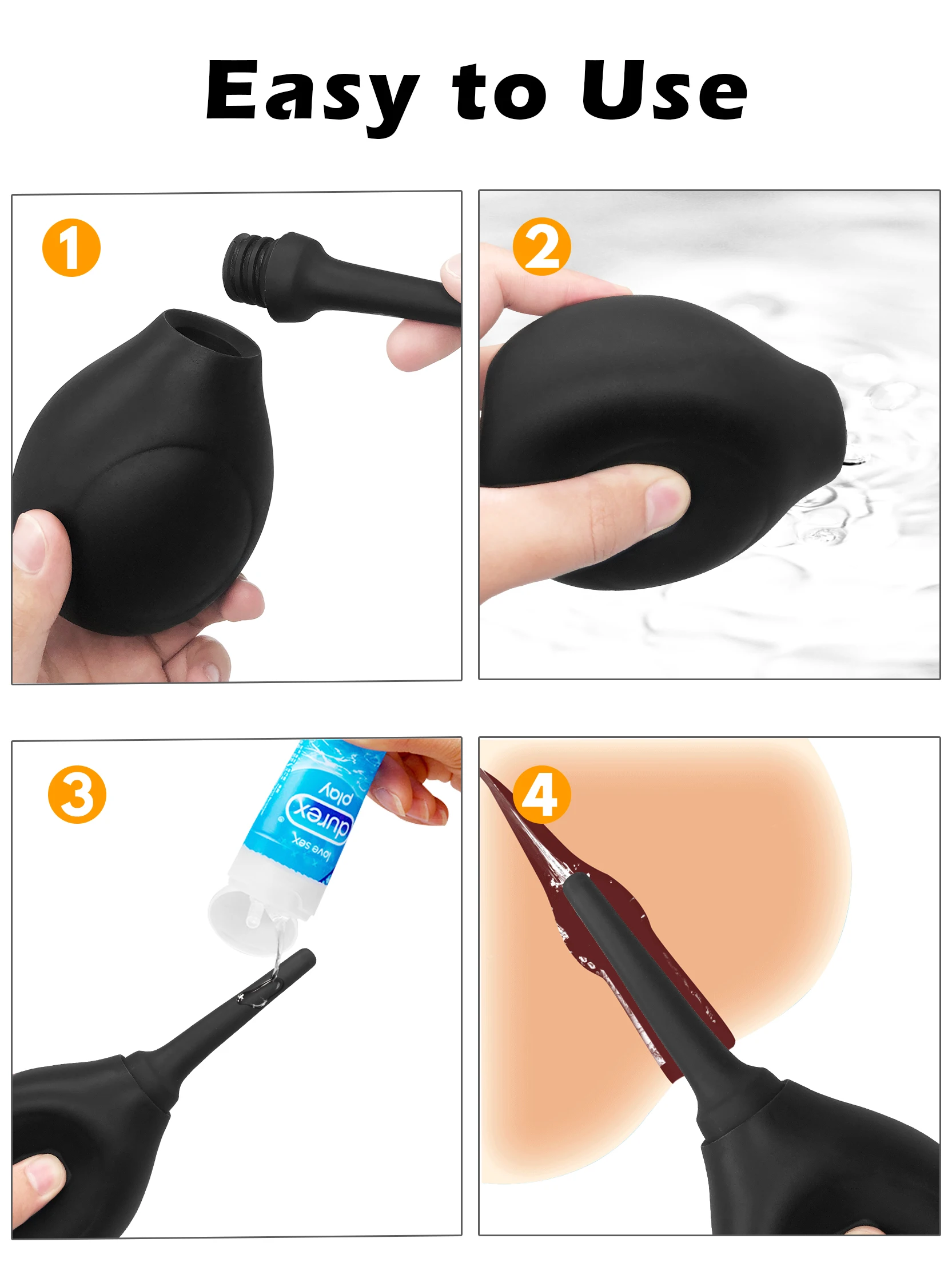 Easy to Use

1

2

3

durex
play
love sex

4