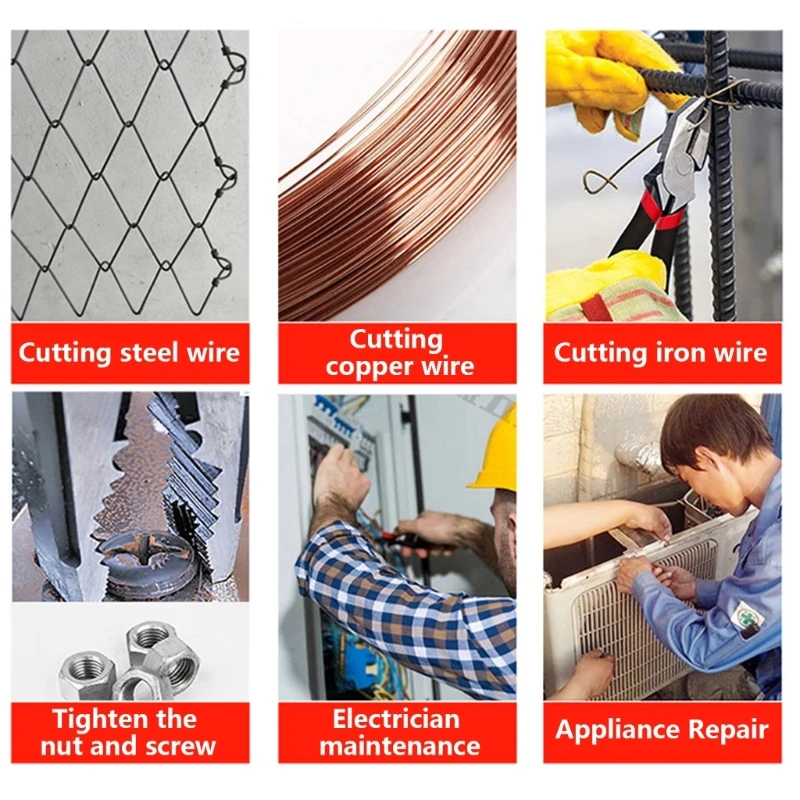 Cutting steel wire

Cutting copper wire

Cutting iron wire

Tighten the nut and screw

Electrician maintenance

Appliance Repair