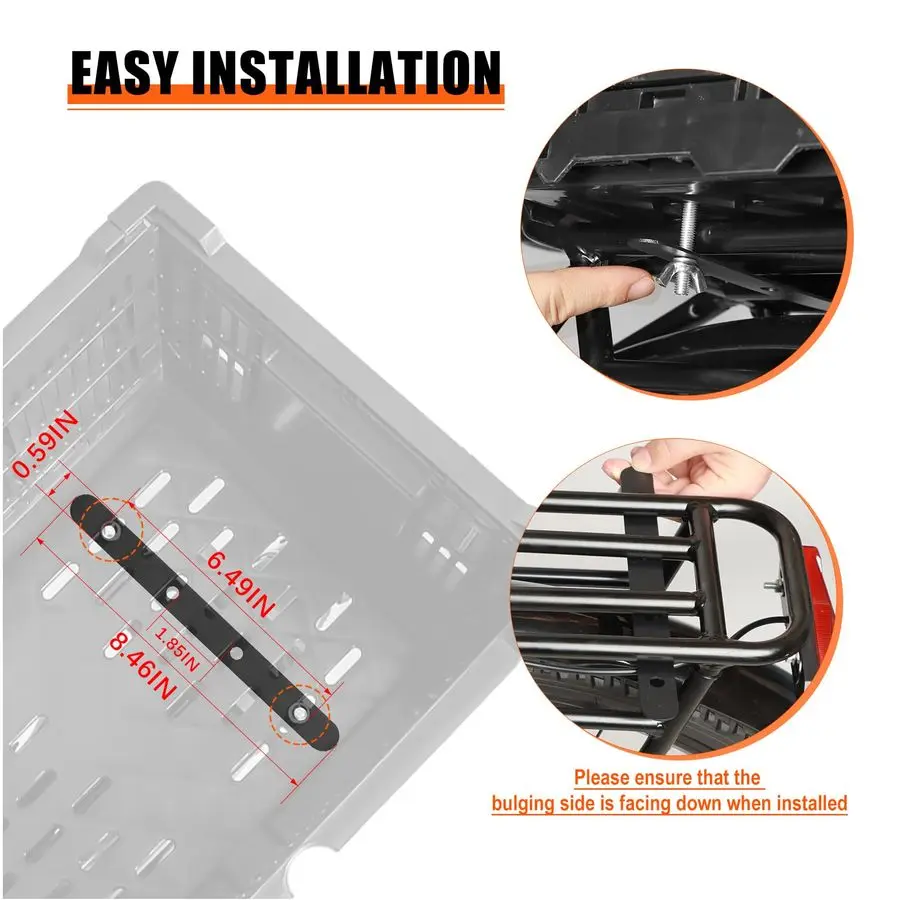 EASY INSTALLATION

0.59IN

6.49IN

1.85IN

8.46IN

Please ensure that the bulging side is facing down when installed