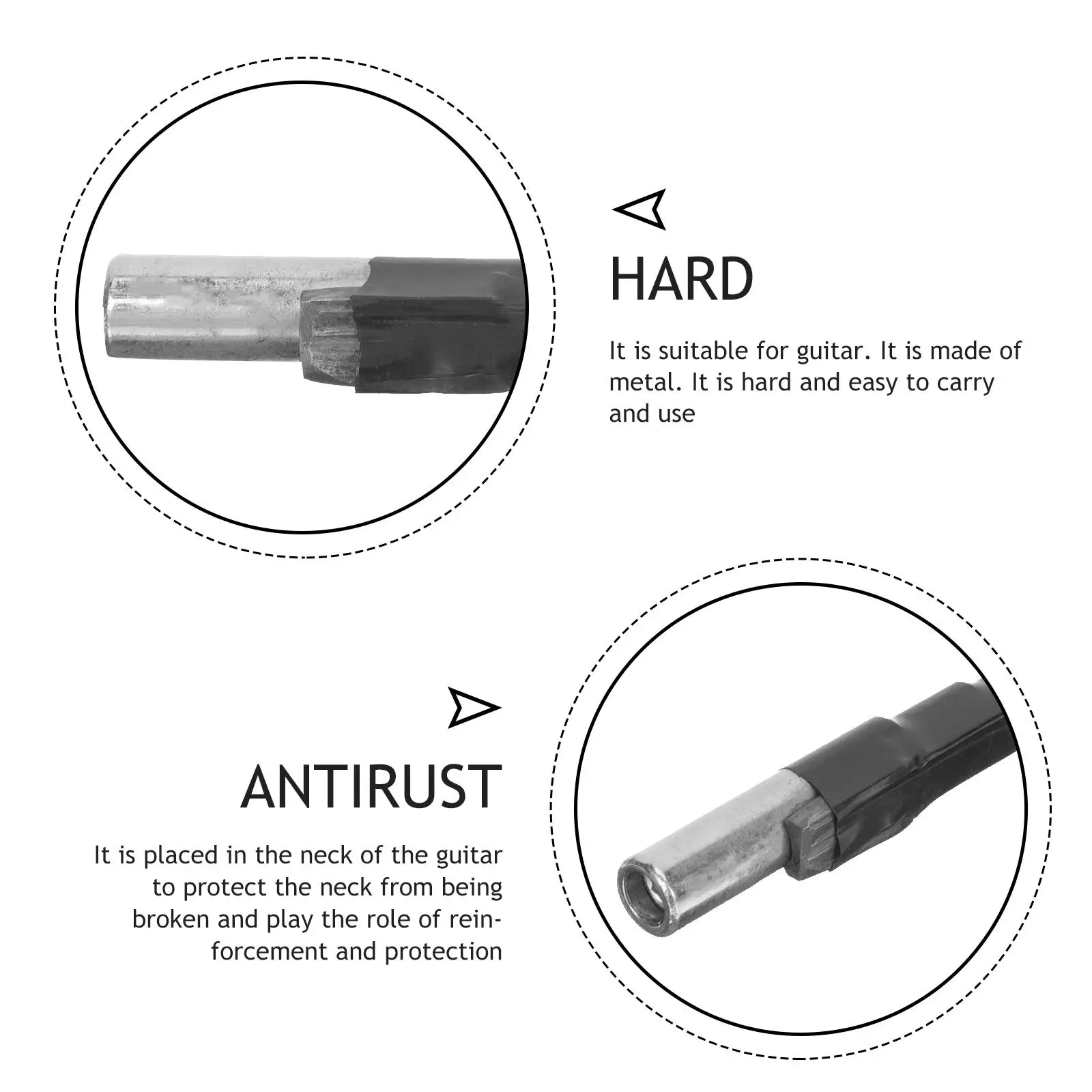 HARD

It is suitable for guitar. It is made of metal. It is hard and easy to carry and use

ANTIRUST

It is placed in the neck of the guitar to protect the neck from being broken and play the role of reinforcement and protection