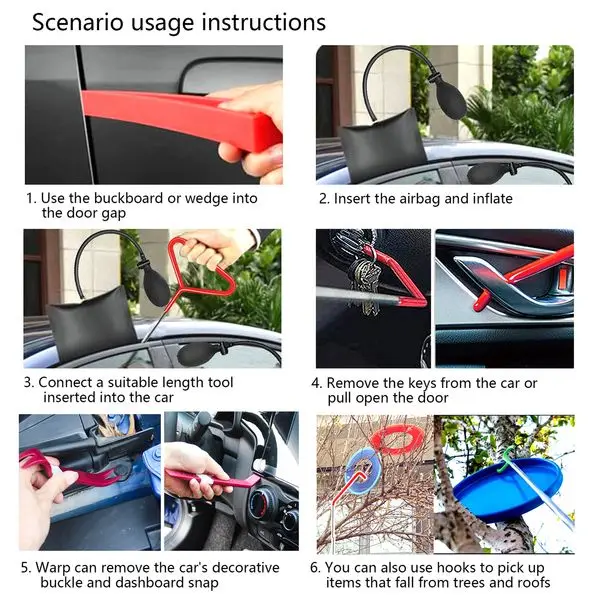 Scenario usage instructions

1. Use the buckboard or wedge into the door gap

2. Insert the airbag and inflate

3. Connect a suitable length tool inserted into the car

4. Remove the keys from the car or pull open the door

5. Warp can remove the car's decorative buckle and dashboard snap

6. You can also use hooks to pick up items that fall from trees and roofs