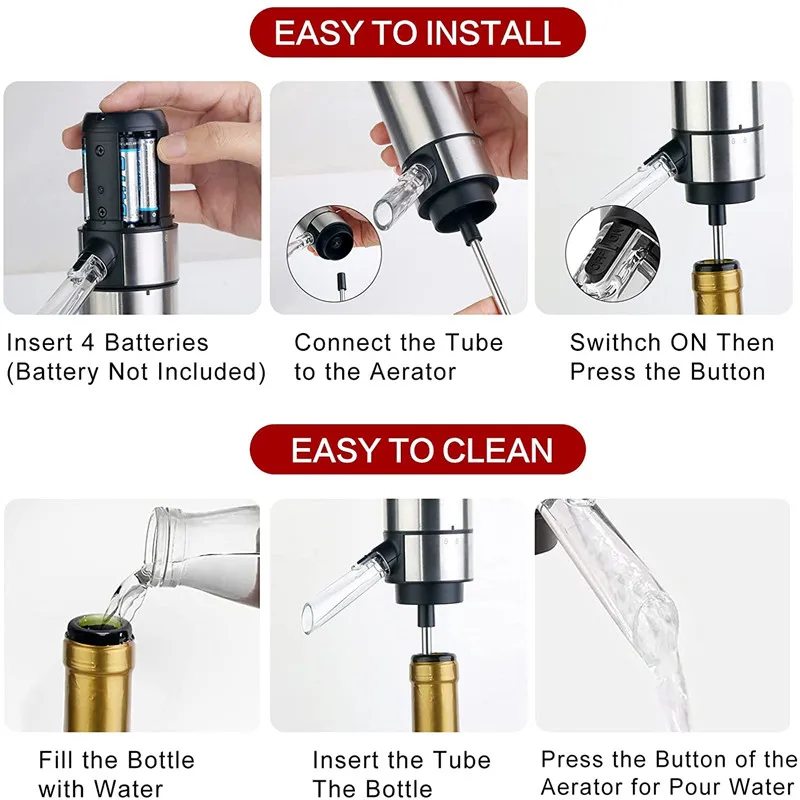 EASY TO INSTALL

Insert 4 Batteries (Battery Not Included)

Connect the Tube to the Aerator

Swithch ON Then Press the Button

EASY TO CLEAN

Fill the Bottle with Water

Insert the Tube The Bottle

Press the Button of the Aerator for Pour Water