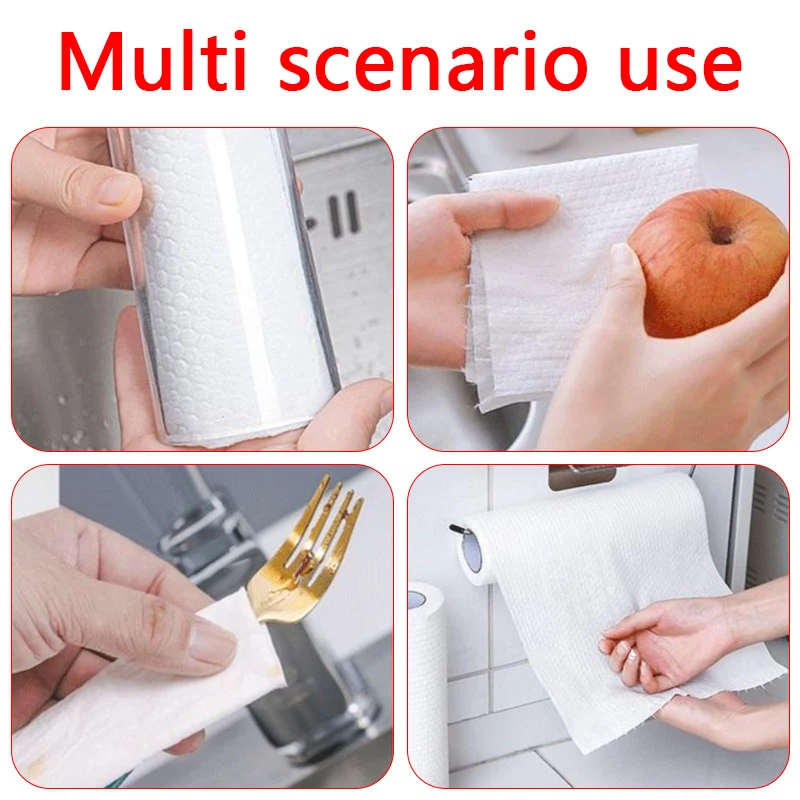 Multi scenario use