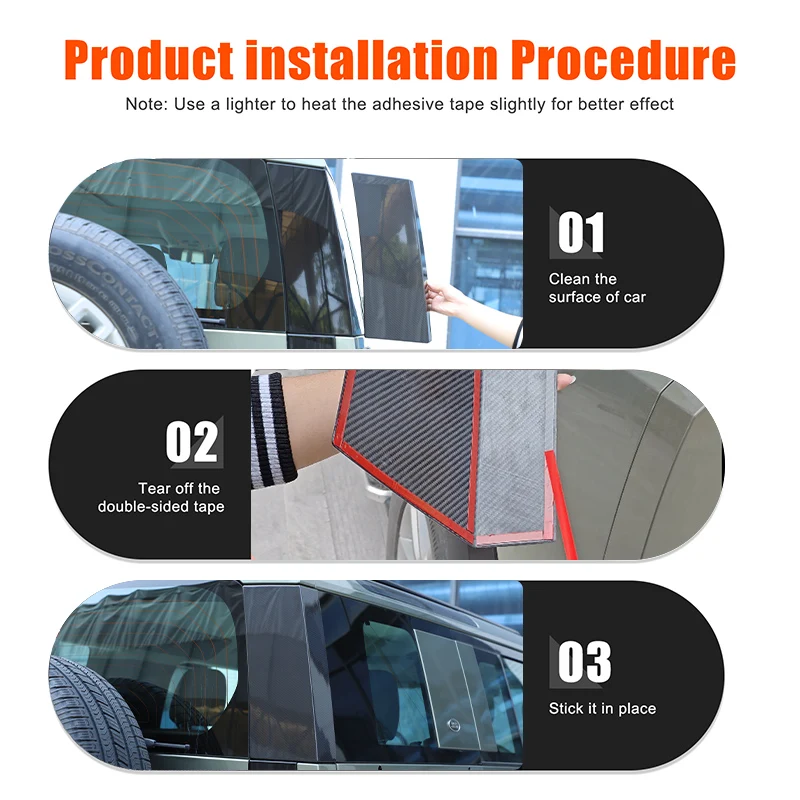 Product installation Procedure

Note: Use a lighter to heat the adhesive tape slightly for better effect

OSSCONTACT

01

Clean the surface of car

02

Tear off the double-sided tape

03

Stick it in place