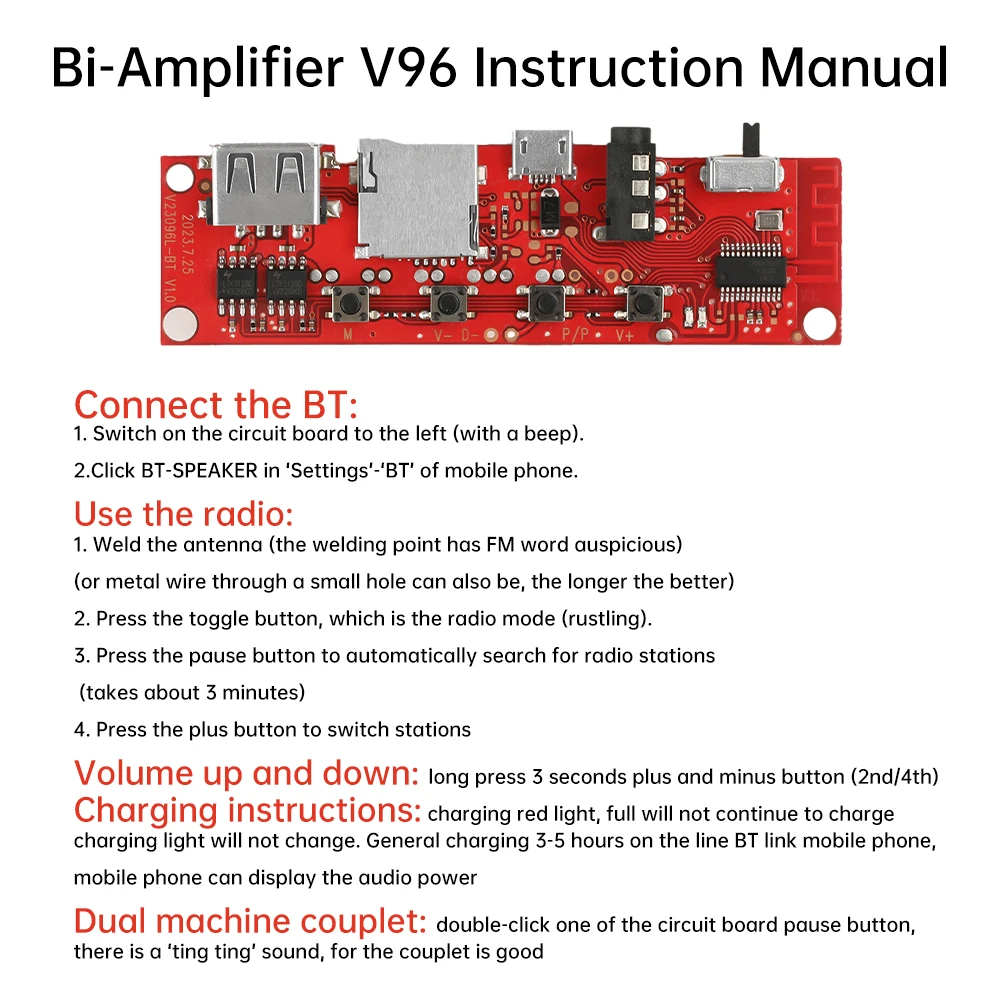 Bi-Amplifier V96 Instruction Manual

V23096L-BT V1.0
2023.7.25

M V- D- P/P V+

Connect the BT:
1. Switch on the circuit board to the left (with a beep).
2.Click BT-SPEAKER in 'Settings'-'BT' of mobile phone.

Use the radio:
1. Weld the antenna (the welding point has FM word auspicious)
(or metal wire through a small hole can also be, the longer the better)
2. Press the toggle button, which is the radio mode (rustling).
3. Press the pause button to automatically search for radio stations
(takes about 3 minutes)
4. Press the plus button to switch stations

Volume up and down: long press 3 seconds plus and minus button (2nd/4th)
Charging instructions: charging red light, full will not continue to charge charging light will not change. General charging 3-5 hours on the line BT link mobile phone, mobile phone can display the audio power

Dual machine couplet: double-click one of the circuit board pause button, there is a 'ting ting' sound, for the couplet is good