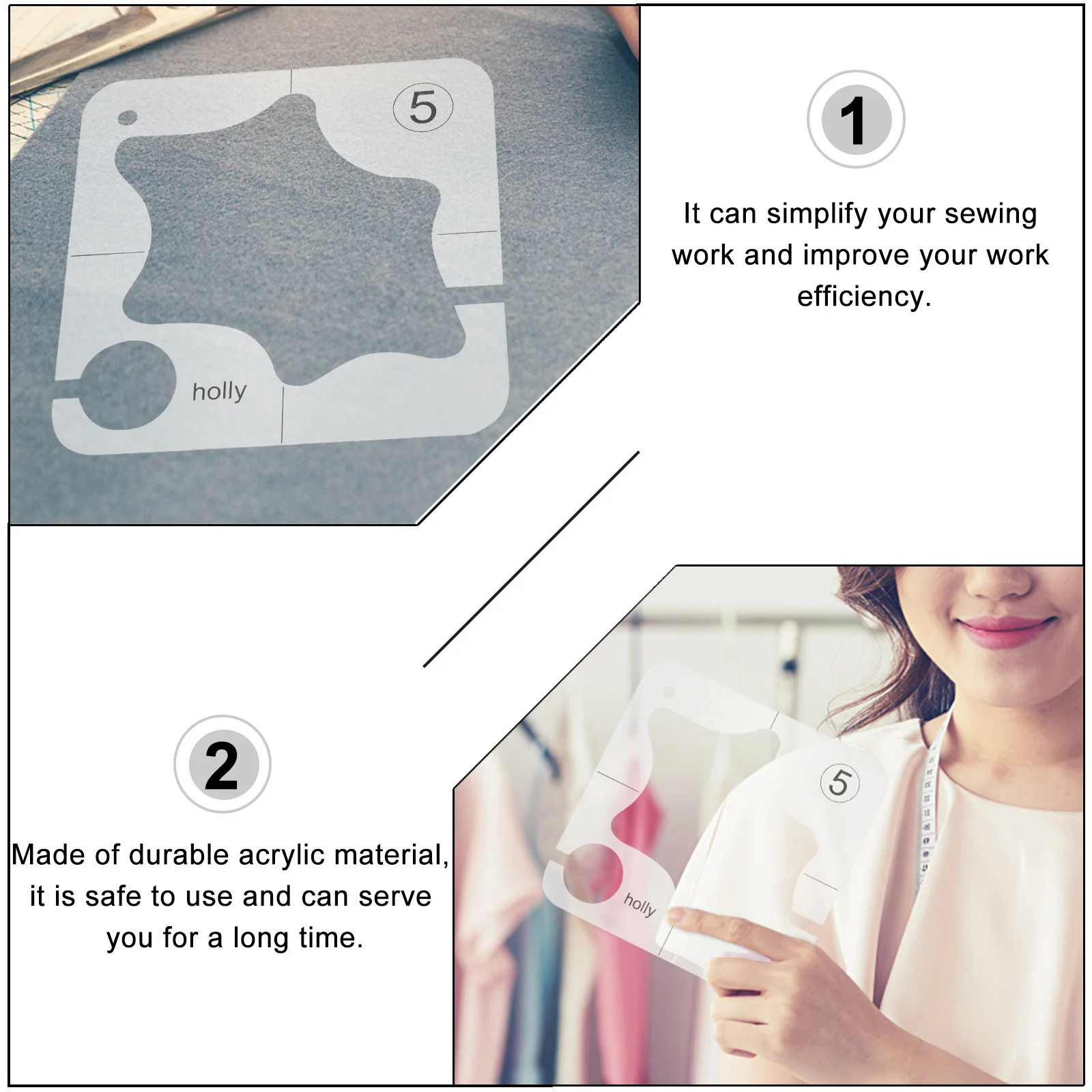 5

holly

1

It can simplify your sewing work and improve your work efficiency.

2

Made of durable acrylic material, it is safe to use and can serve you for a long time.

5

holly