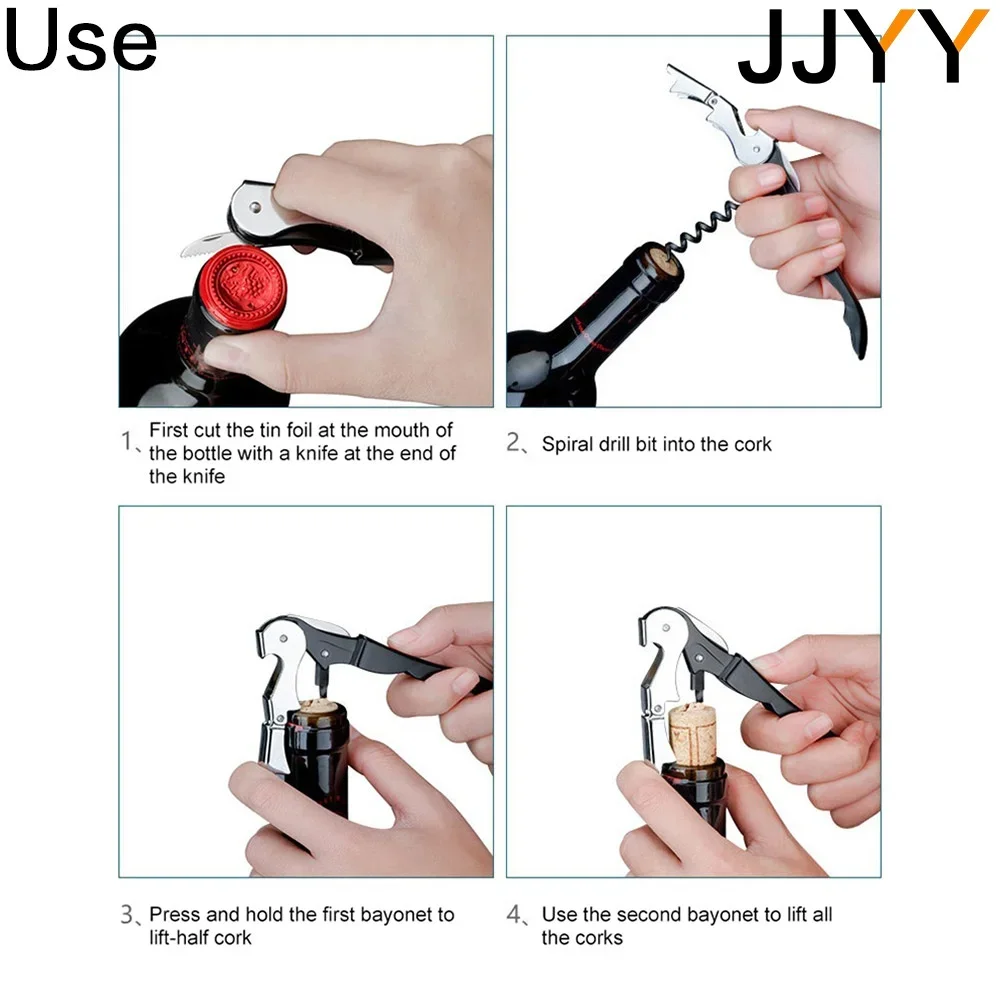 Use

JJYY

1、First cut the tin foil at the mouth of the bottle with a knife at the end of the knife

2、Spiral drill bit into the cork

3、Press and hold the first bayonet to lift-half cork

4、Use the second bayonet to lift all the corks