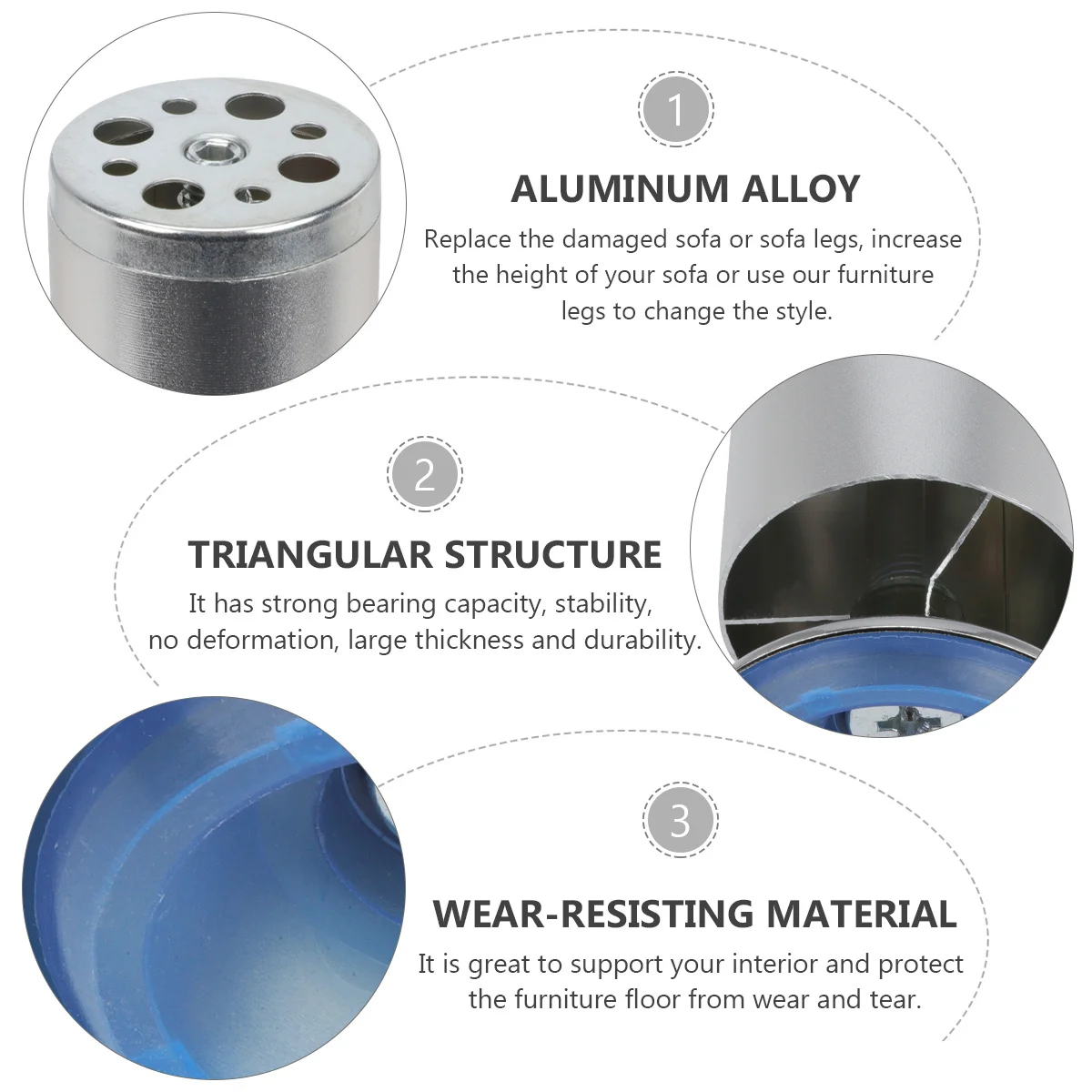 1

ALUMINUM ALLOY

Replace the damaged sofa or sofa legs, increase the height of your sofa or use our furniture legs to change the style.

2

TRIANGULAR STRUCTURE

It has strong bearing capacity, stability, no deformation, large thickness and durability.

3

WEAR-RESISTING MATERIAL

It is great to support your interior and protect the furniture floor from wear and tear.