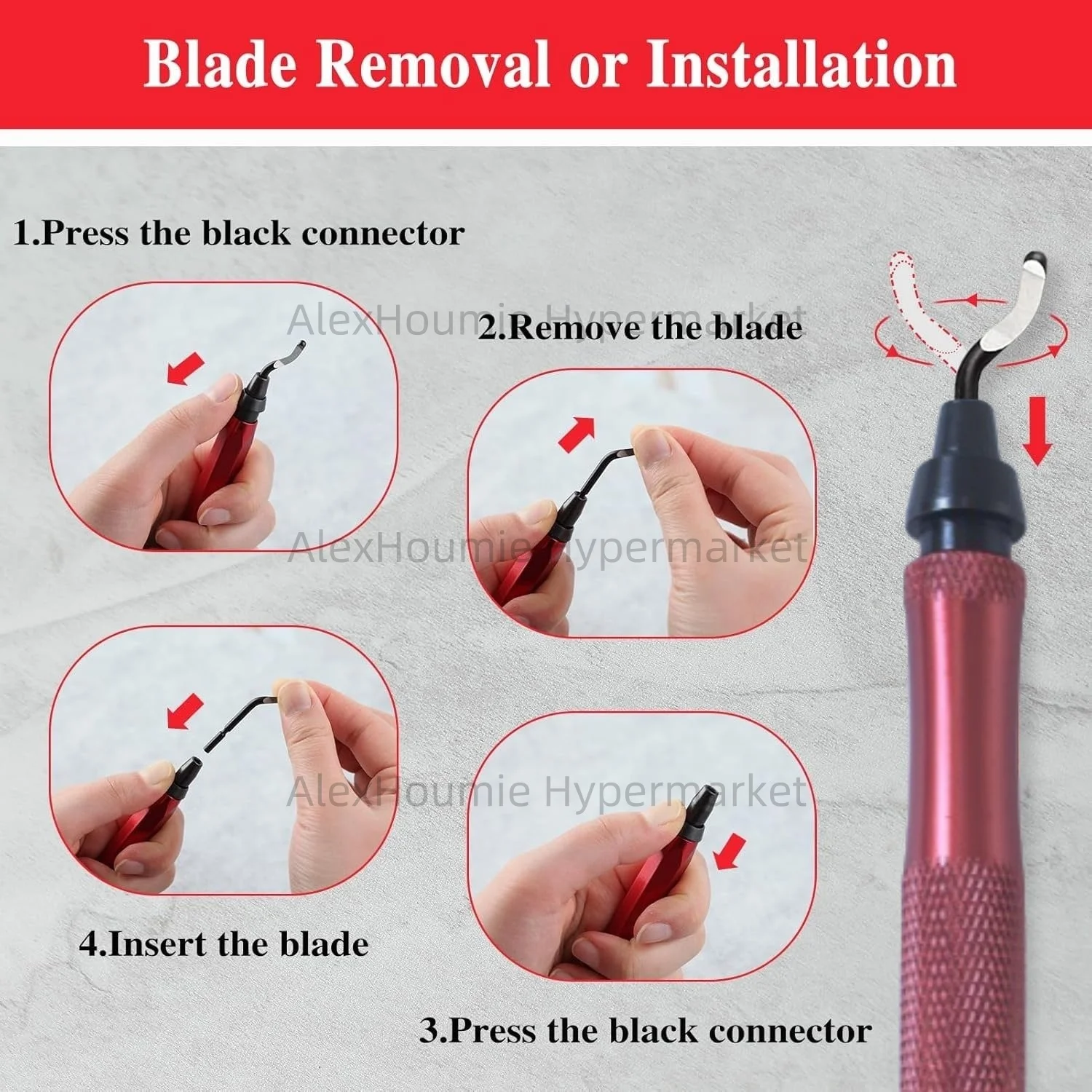 Blade Removal or Installation

1.Press the black connector

AlexHoumie Hypermarket

2.Remove the blade

AlexHoumie Hypermarket

AlexHoumie Hypermarket

4.Insert the blade

3.Press the black connector