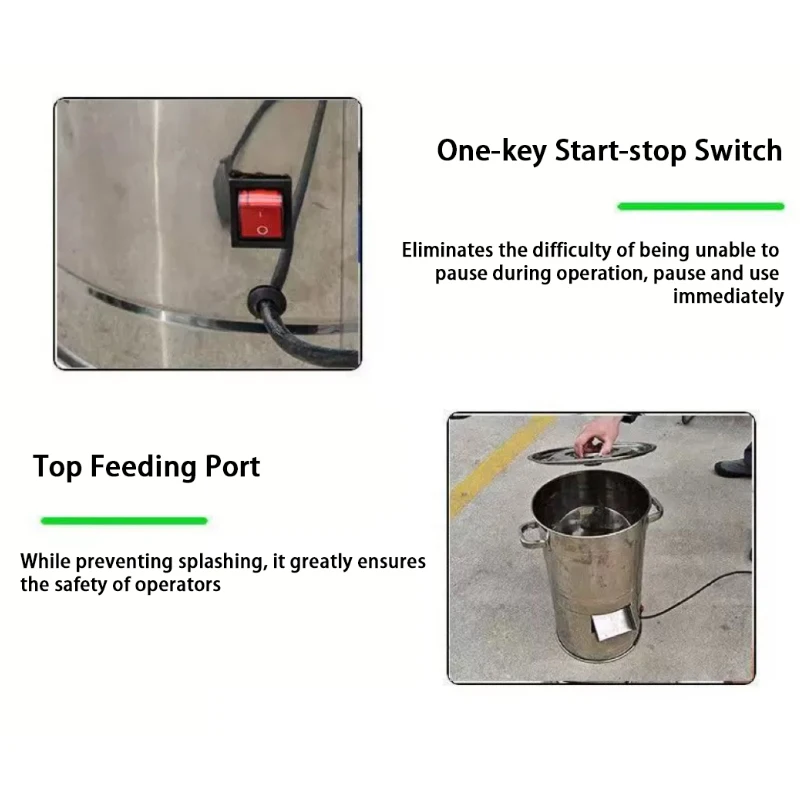 One-key Start-stop Switch

Eliminates the difficulty of being unable to pause during operation, pause and use immediately

Top Feeding Port

While preventing splashing, it greatly ensures the safety of operators