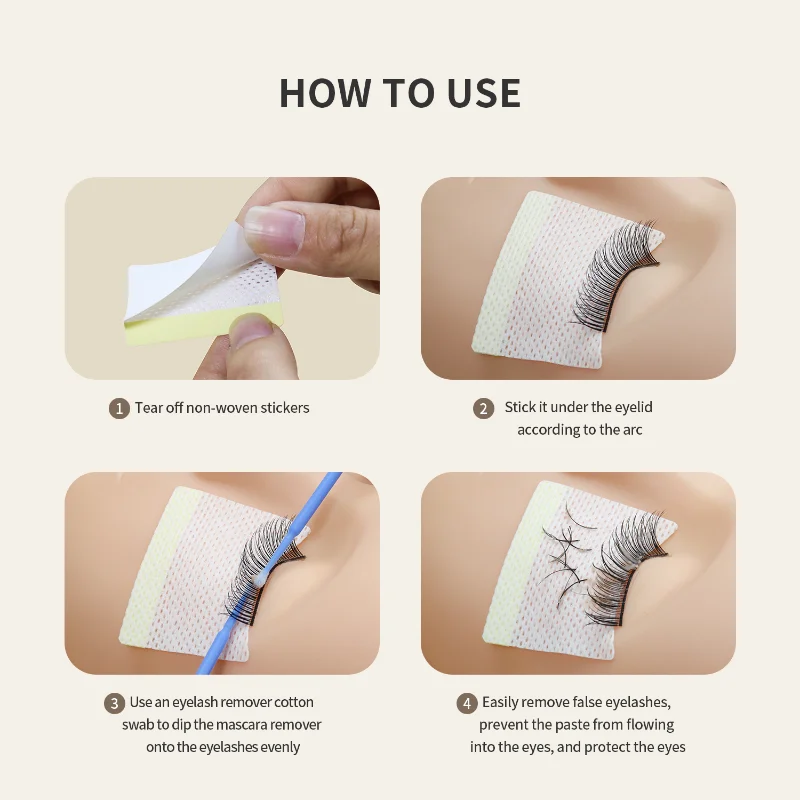 HOW TO USE

1 Tear off non-woven stickers

2 Stick it under the eyelid according to the arc

3 Use an eyelash remover cotton swab to dip the mascara remover onto the eyelashes evenly

4 Easily remove false eyelashes, prevent the paste from flowing into the eyes, and protect the eyes