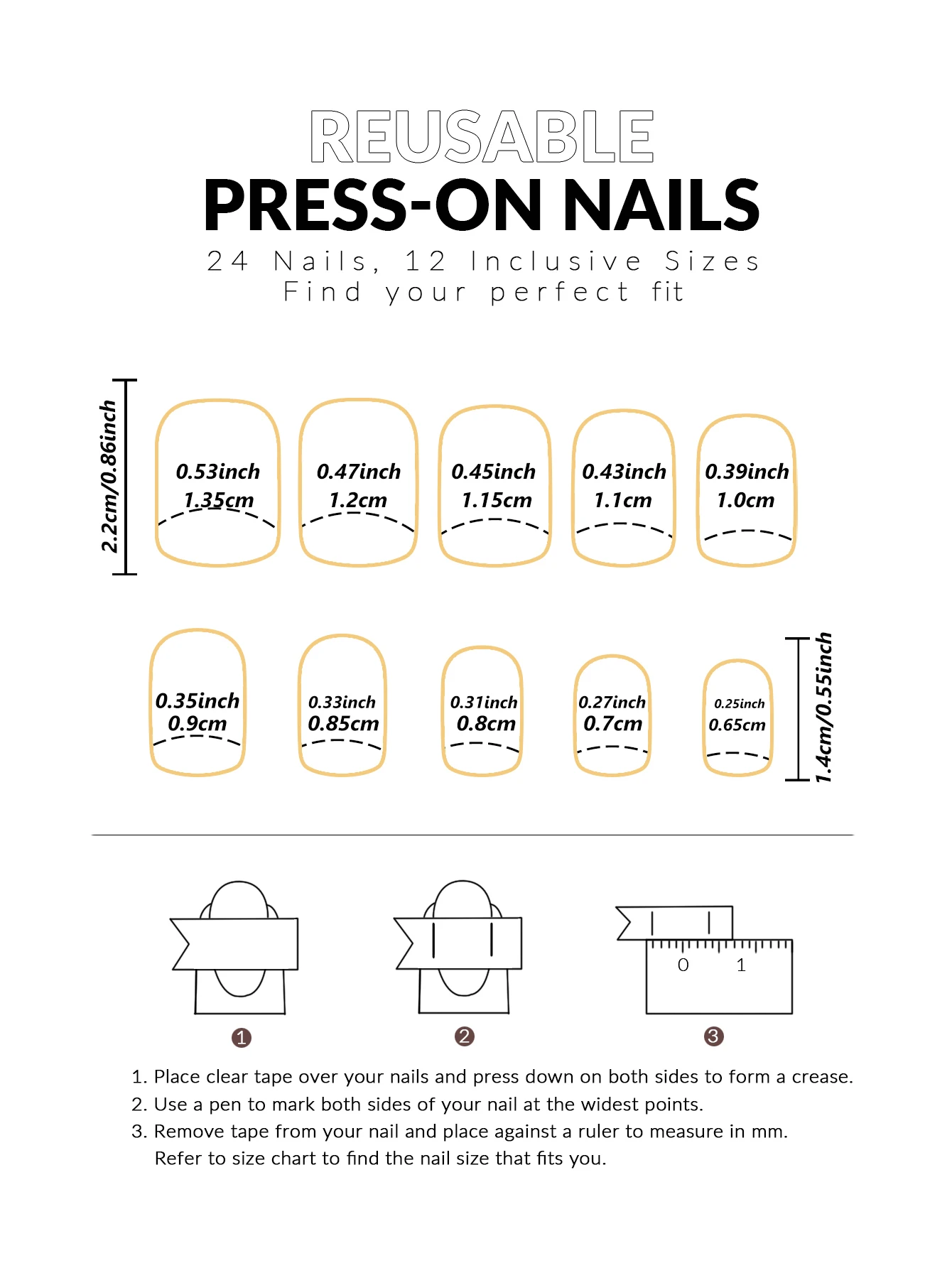 REUSABLE
PRESS-ON NAILS
24 Nails, 12 Inclusive Sizes
Find your perfect fit

2.2cm/0.86inch

0.53inch
1.35cm

0.47inch
1.2cm

0.45inch
1.15cm

0.43inch
1.1cm

0.39inch
1.0cm

0.35inch
0.9cm

0.33inch
0.85cm

0.31inch
0.8cm

0.27inch
0.7cm

0.25inch
0.65cm

1.4cm/0.55inch

0 1

1 2 3

1. Place clear tape over your nails and press down on both sides to form a crease.
2. Use a pen to mark both sides of your nail at the widest points.
3. Remove tape from your nail and place against a ruler to measure in mm. Refer to size chart to find the nail size that fits you.