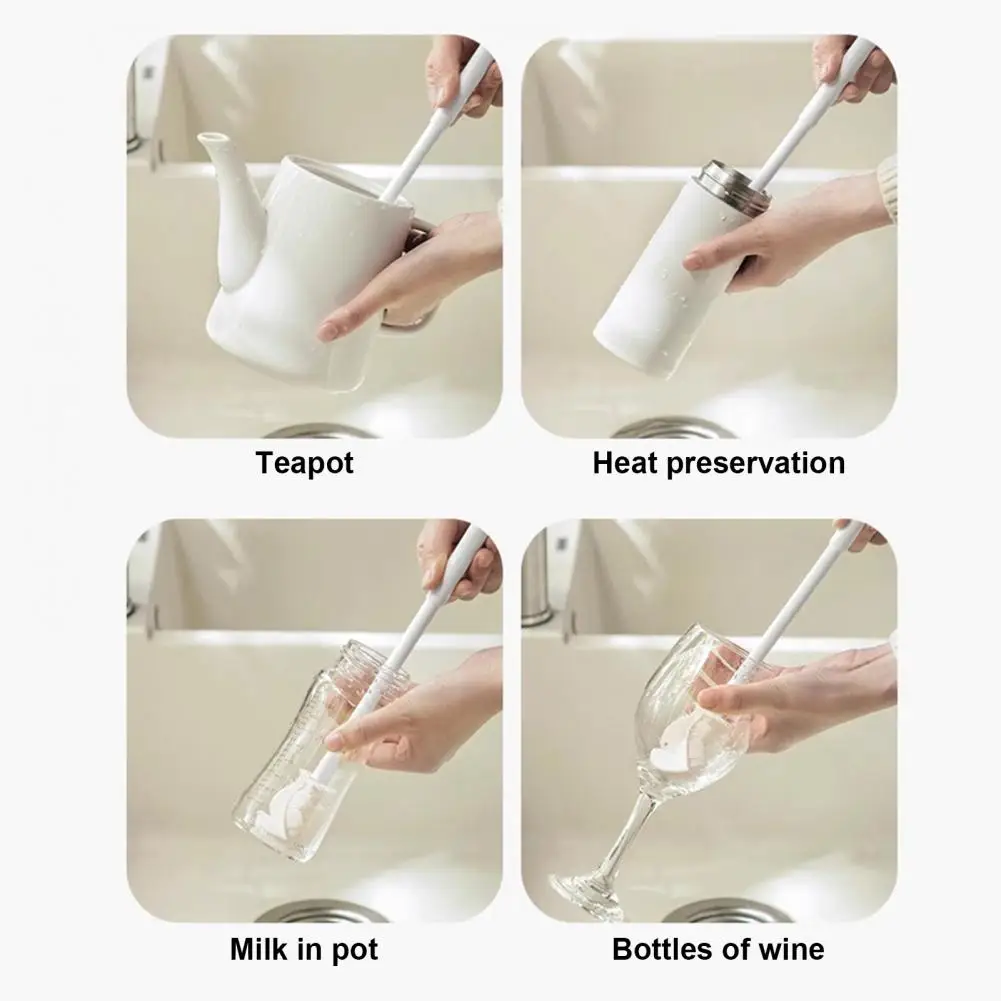 Teapot

Heat preservation

Milk in pot

Bottles of wine