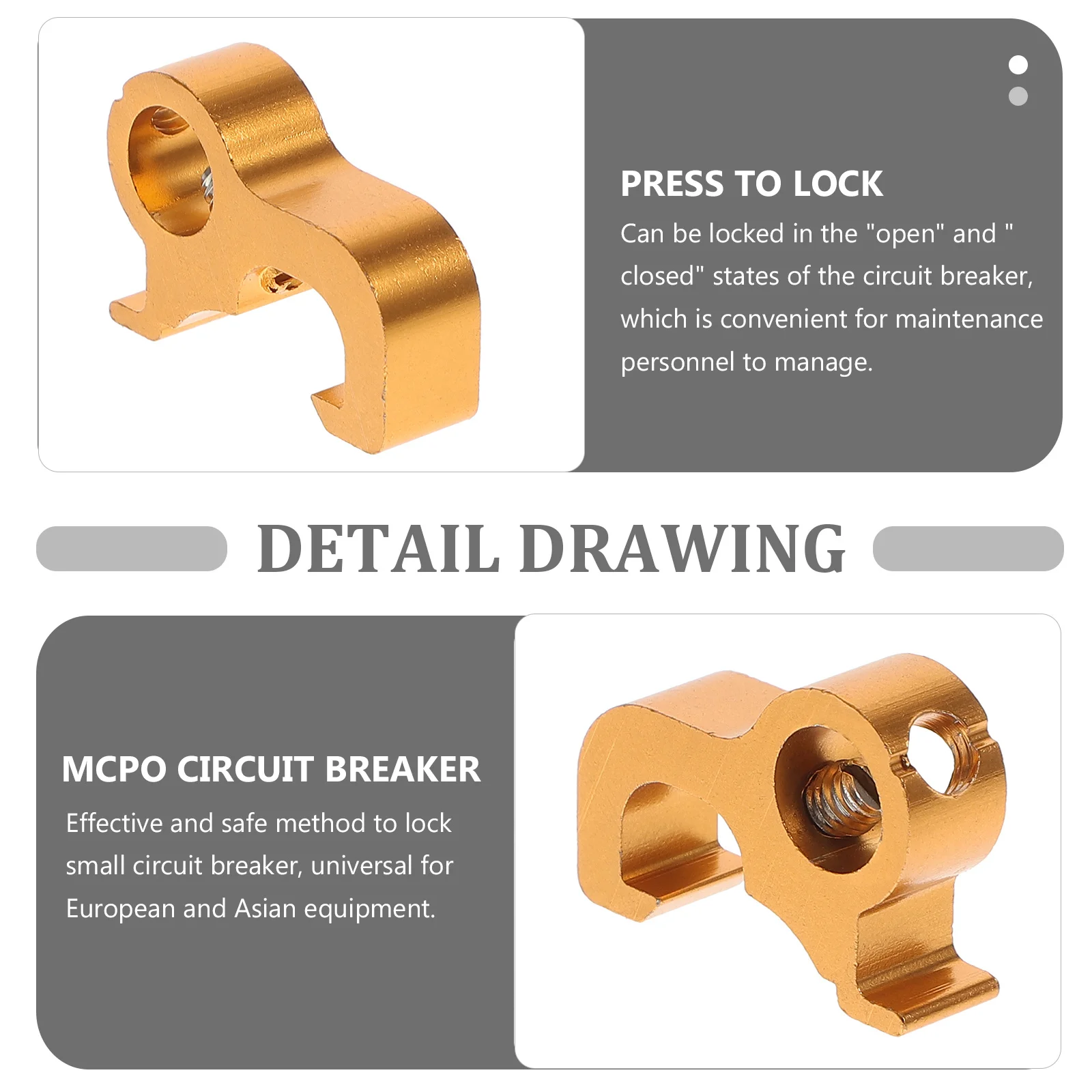 PRESS TO LOCK

Can be locked in the "open" and " closed" states of the circuit breaker, which is convenient for maintenance personnel to manage.

DETAIL DRAWING

MCPO CIRCUIT BREAKER

Effective and safe method to lock small circuit breaker, universal for European and Asian equipment.