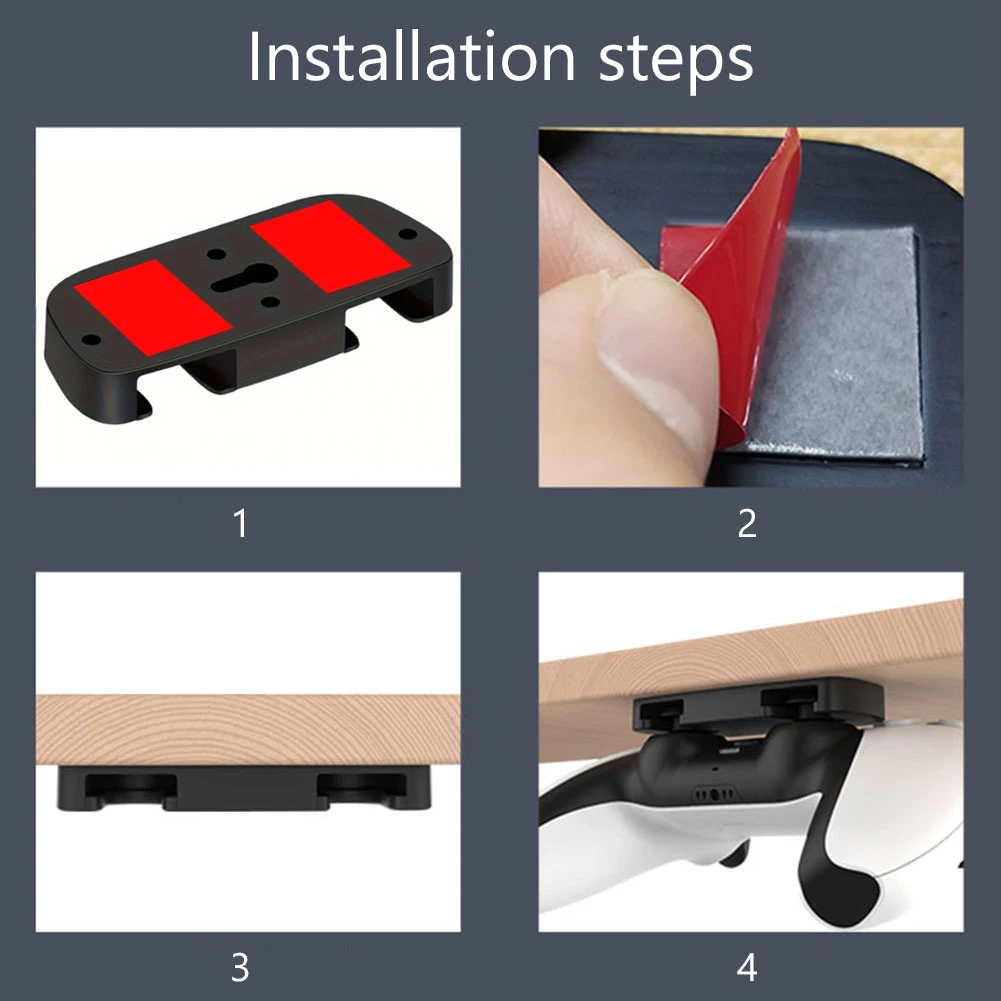 Installation steps

1

2

3

4