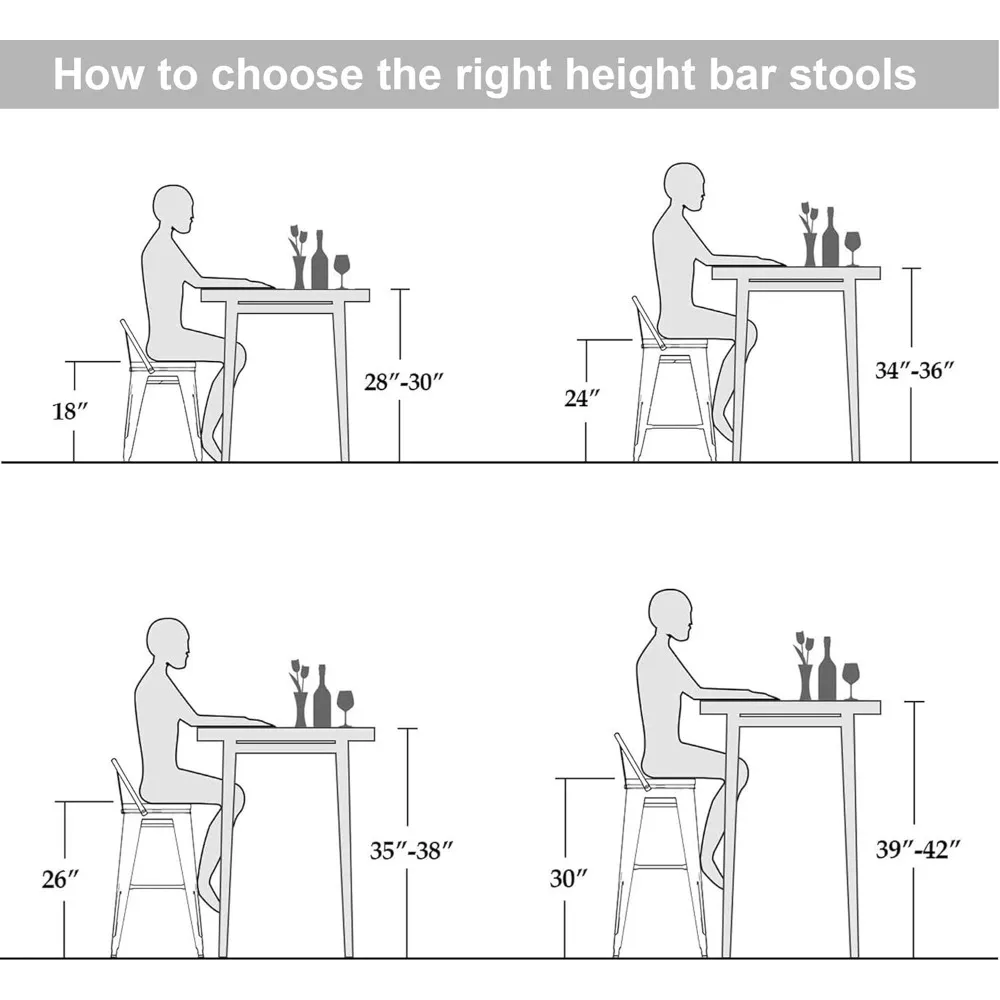 How to choose the right height bar stools

18″

28″-30″

24″

34″-36″

26″

35″-38″

30″

39″-42″