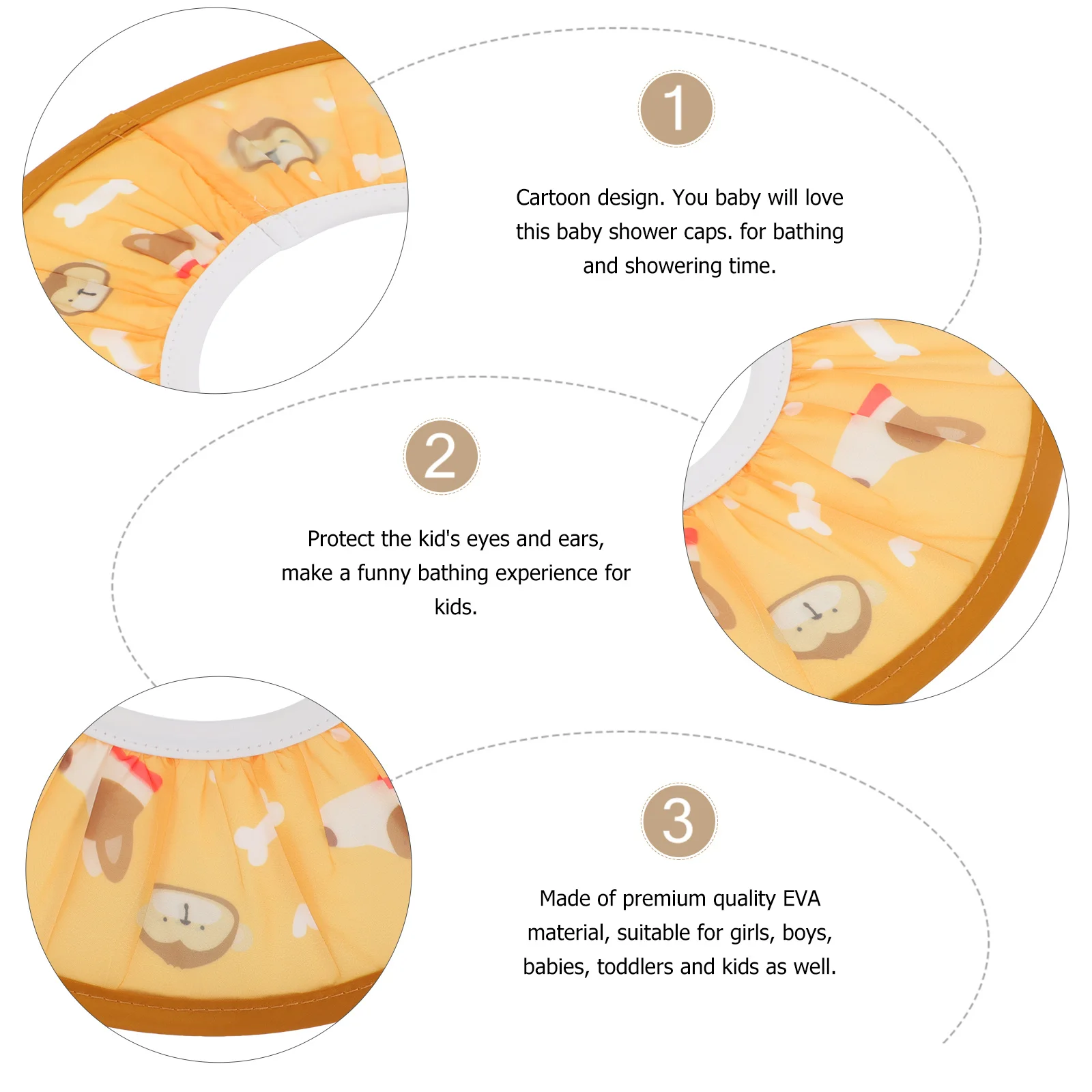 1

Cartoon design. You baby will love this baby shower caps. for bathing and showering time.

2

Protect the kid's eyes and ears, make a funny bathing experience for kids.

3

Made of premium quality EVA material, suitable for girls, boys, babies, toddlers and kids as well.