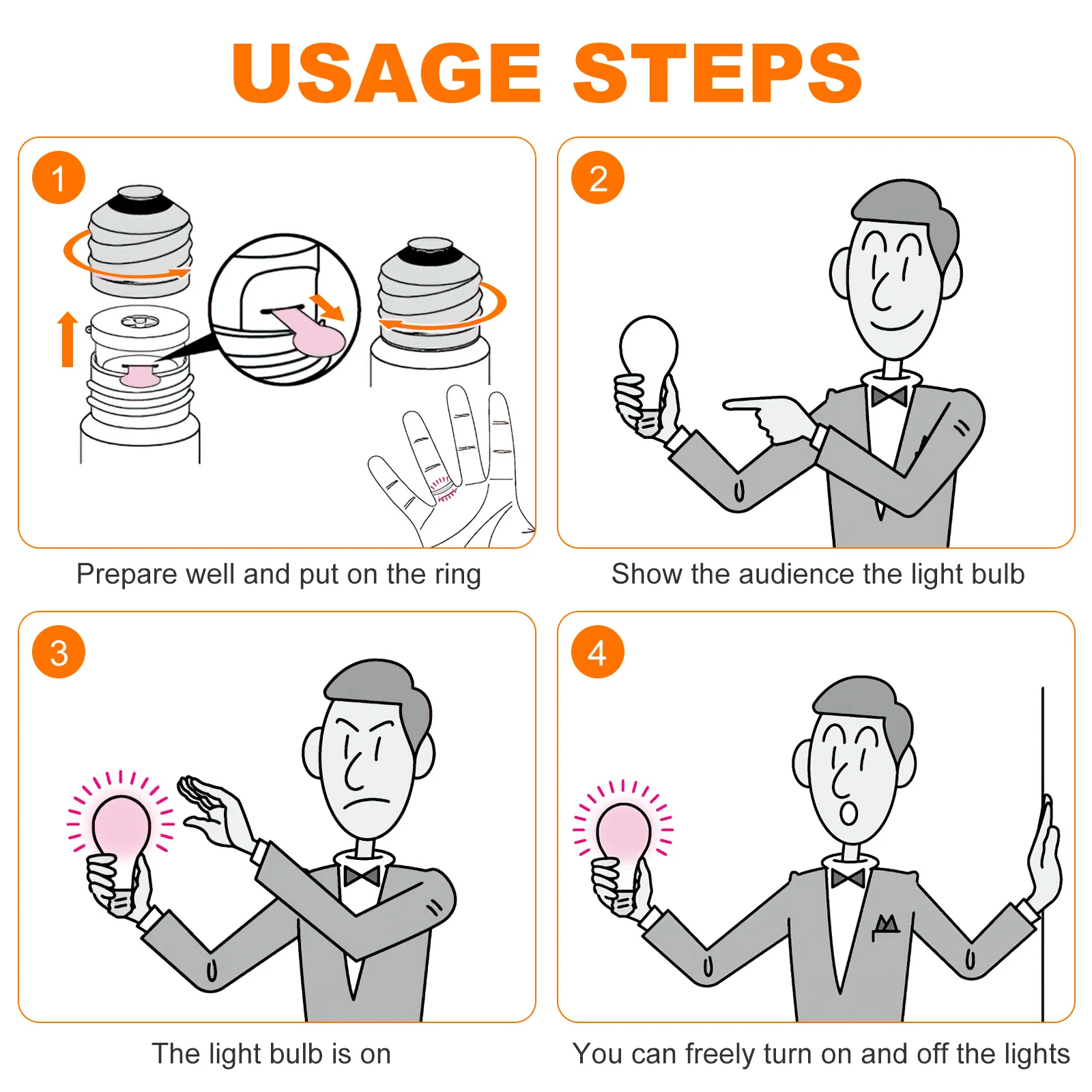 USAGE STEPS

1

Prepare well and put on the ring

2

Show the audience the light bulb

3

The light bulb is on

4

You can freely turn on and off the lights