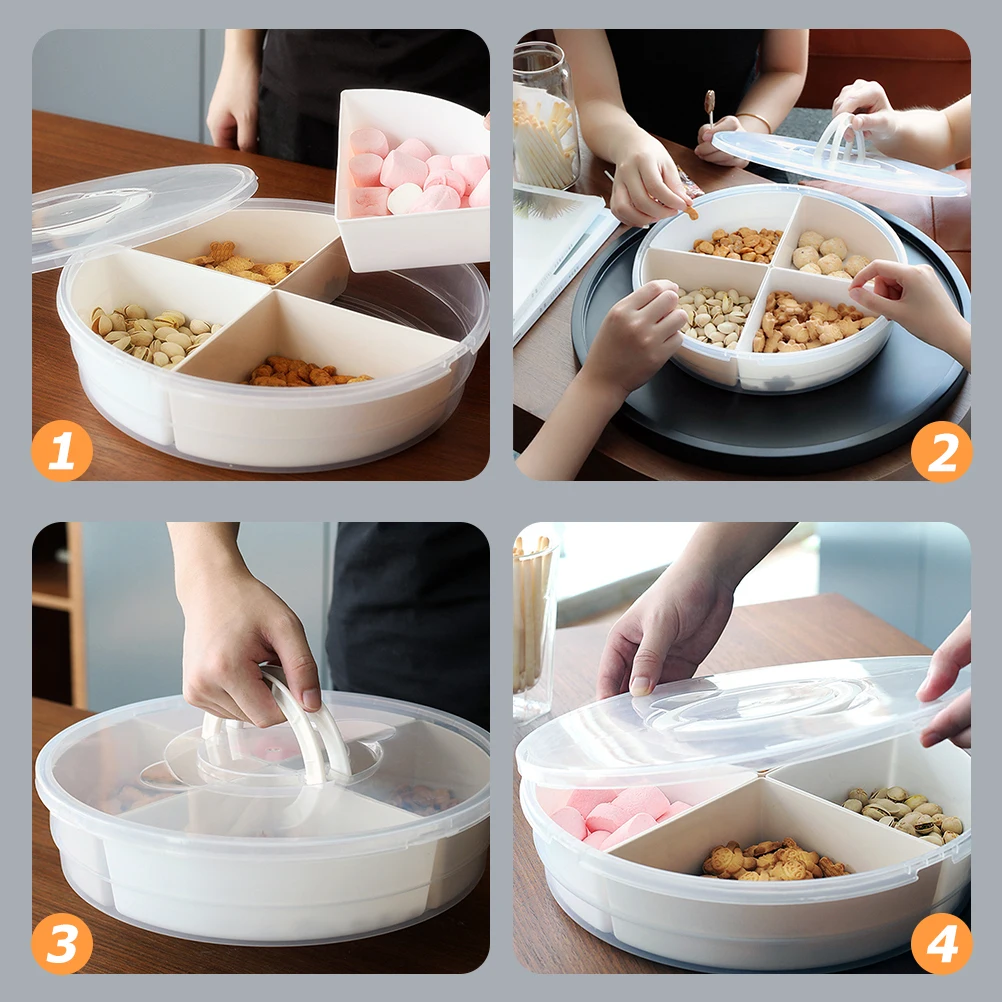 1

2

3

4