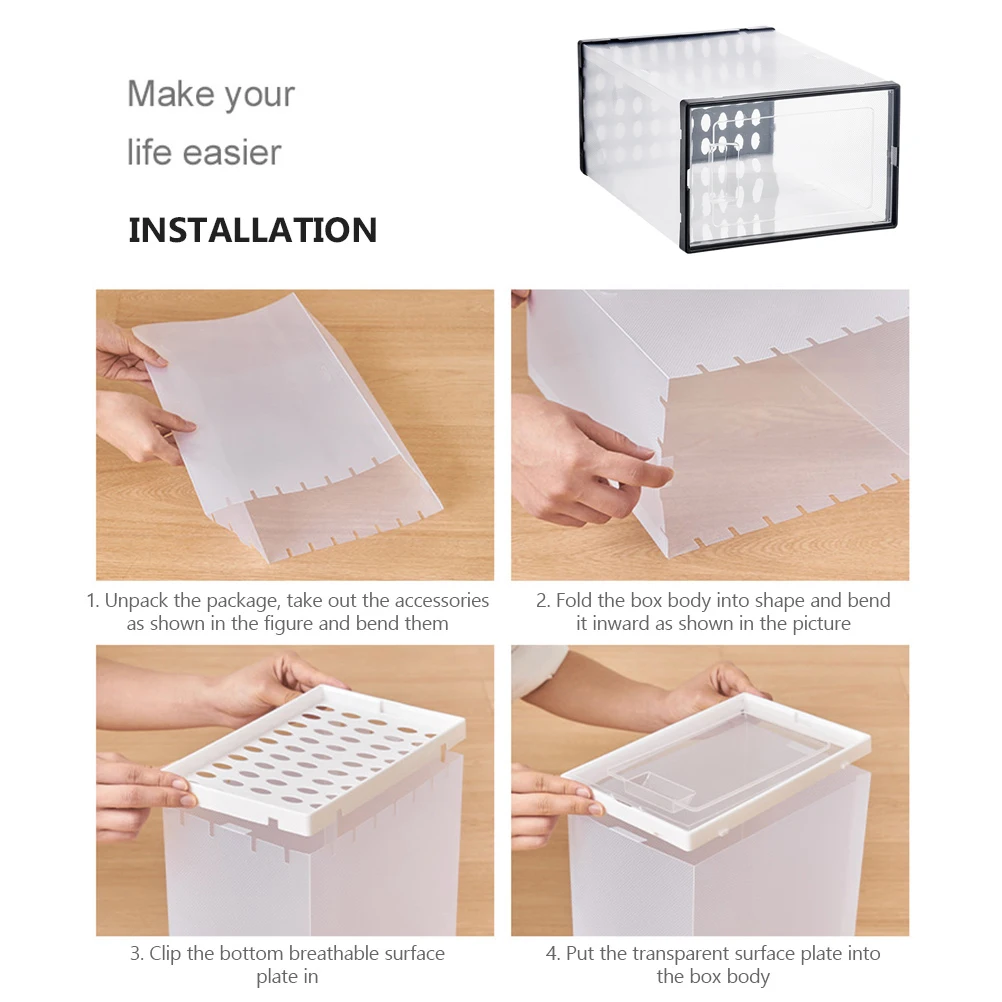 Make your
life easier

INSTALLATION

1. Unpack the package, take out the accessories as shown in the figure and bend them

2. Fold the box body into shape and bend it inward as shown in the picture

3. Clip the bottom breathable surface plate in

4. Put the transparent surface plate into the box body