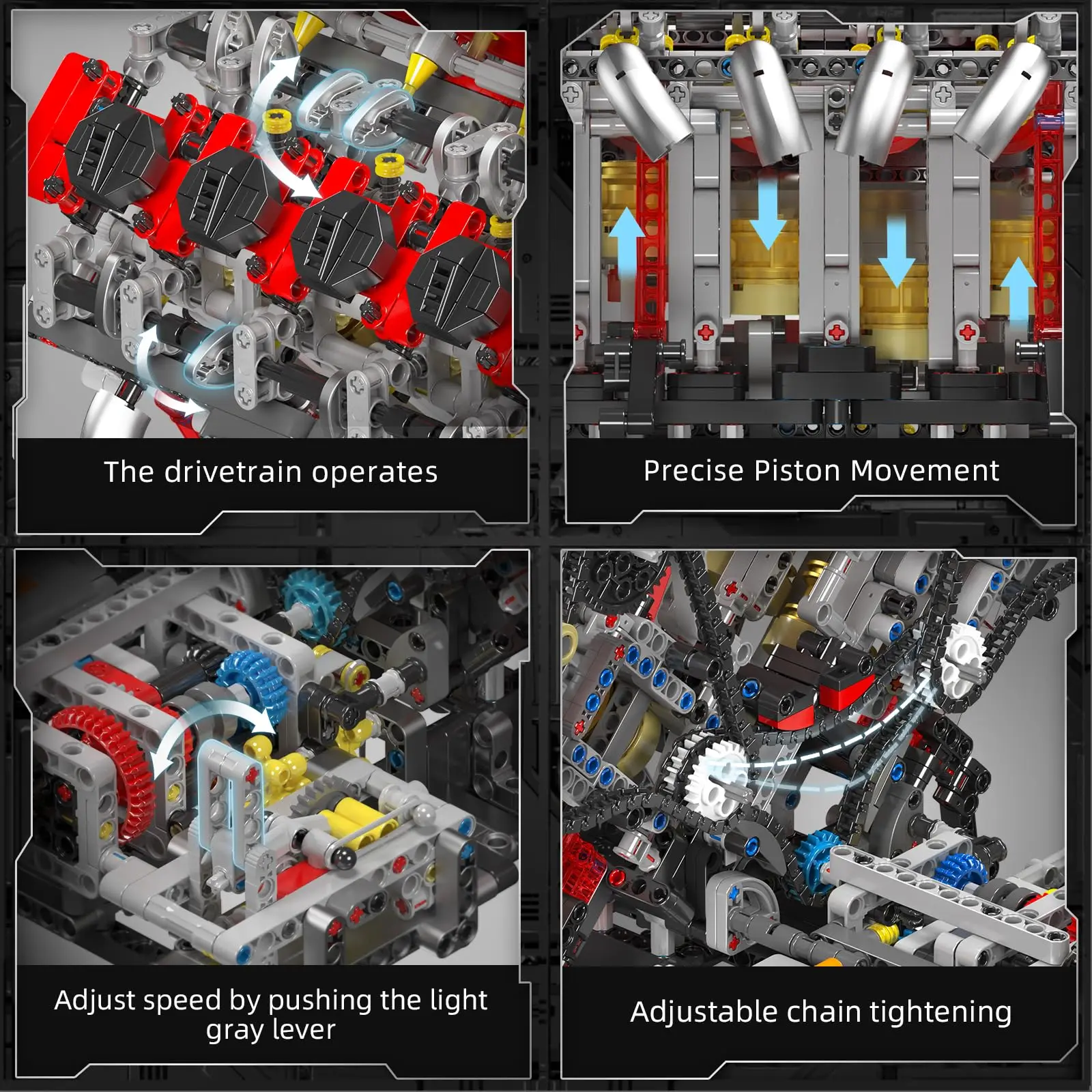 The drivetrain operates

Precise Piston Movement

Adjust speed by pushing the light gray lever

Adjustable chain tightening