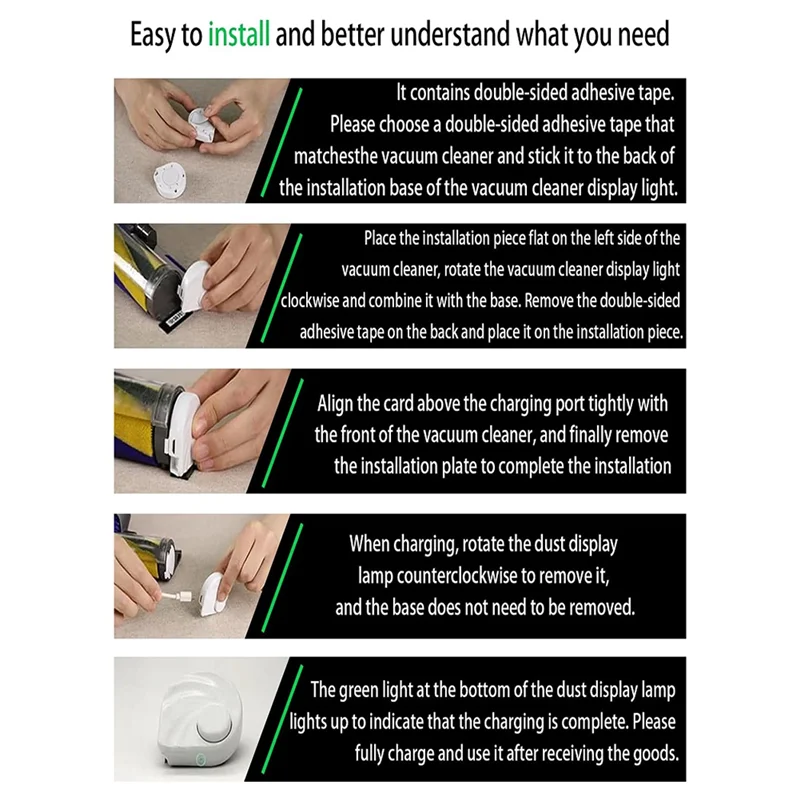 Easy to install and better understand what you need

It contains double-sided adhesive tape. Please choose a double-sided adhesive tape that matchesthe vacuum cleaner and stick it to the back of the installation base of the vacuum cleaner display light.

Place the installation piece flat on the left side of the vacuum cleaner, rotate the vacuum cleaner display light clockwise and combine it with the base. Remove the double-sided adhesive tape on the back and place it on the installation piece.

Align the card above the charging port tightly with the front of the vacuum cleaner, and finally remove the installation plate to complete the installation

When charging, rotate the dust display lamp counterclockwise to remove it, and the base does not need to be removed.

The green light at the bottom of the dust display lamp lights up to indicate that the charging is complete. Please fully charge and use it after receiving the goods.