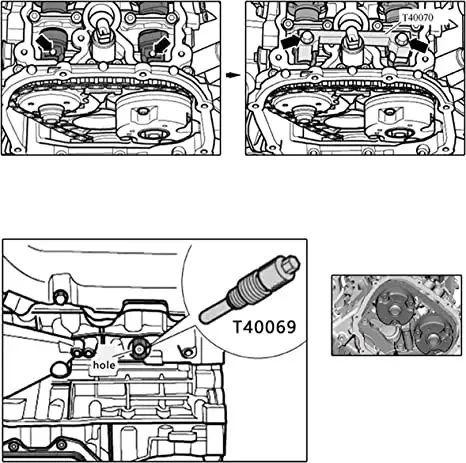 T40070

T40069

hole