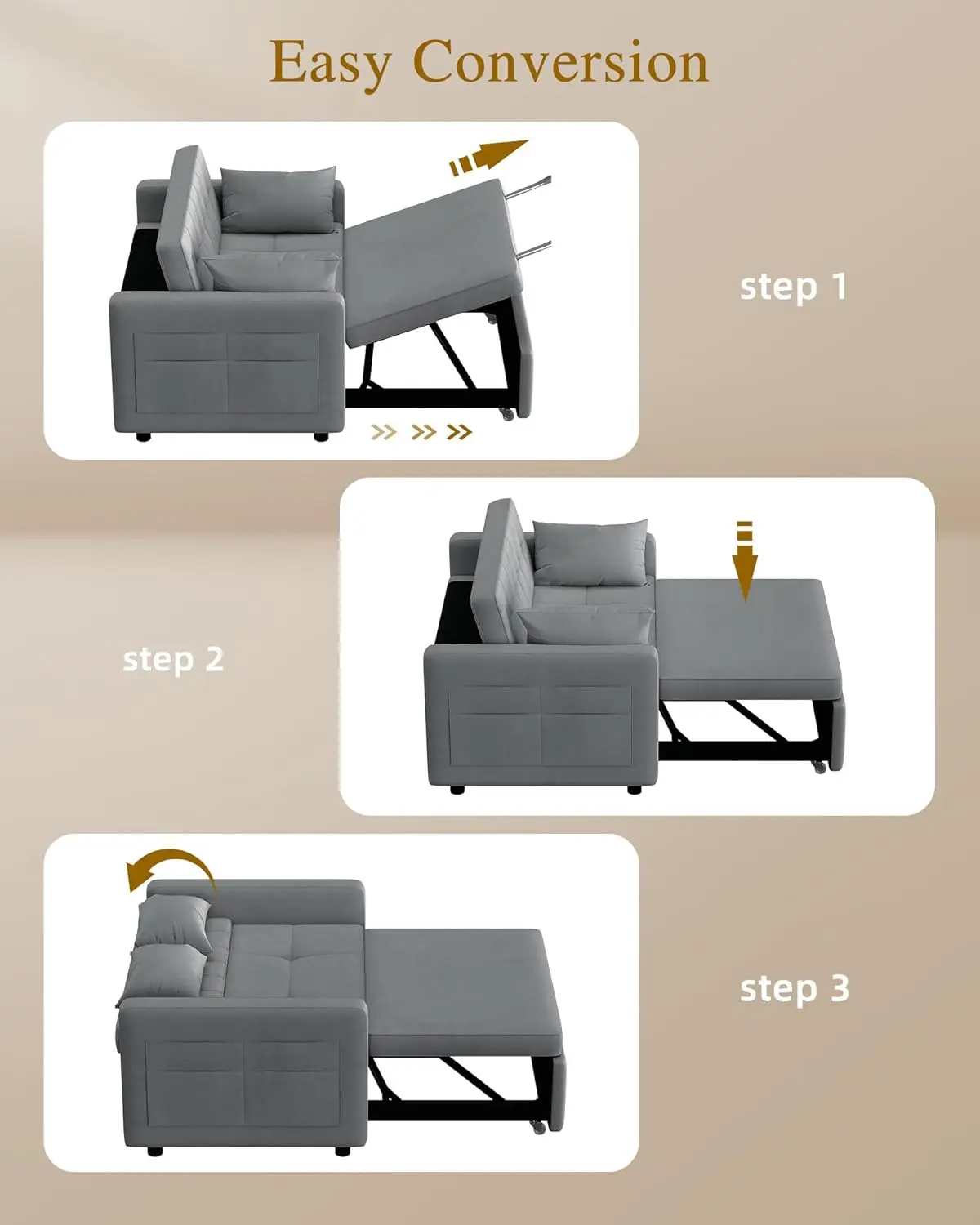 Easy Conversion

step 1

step 2

step 3