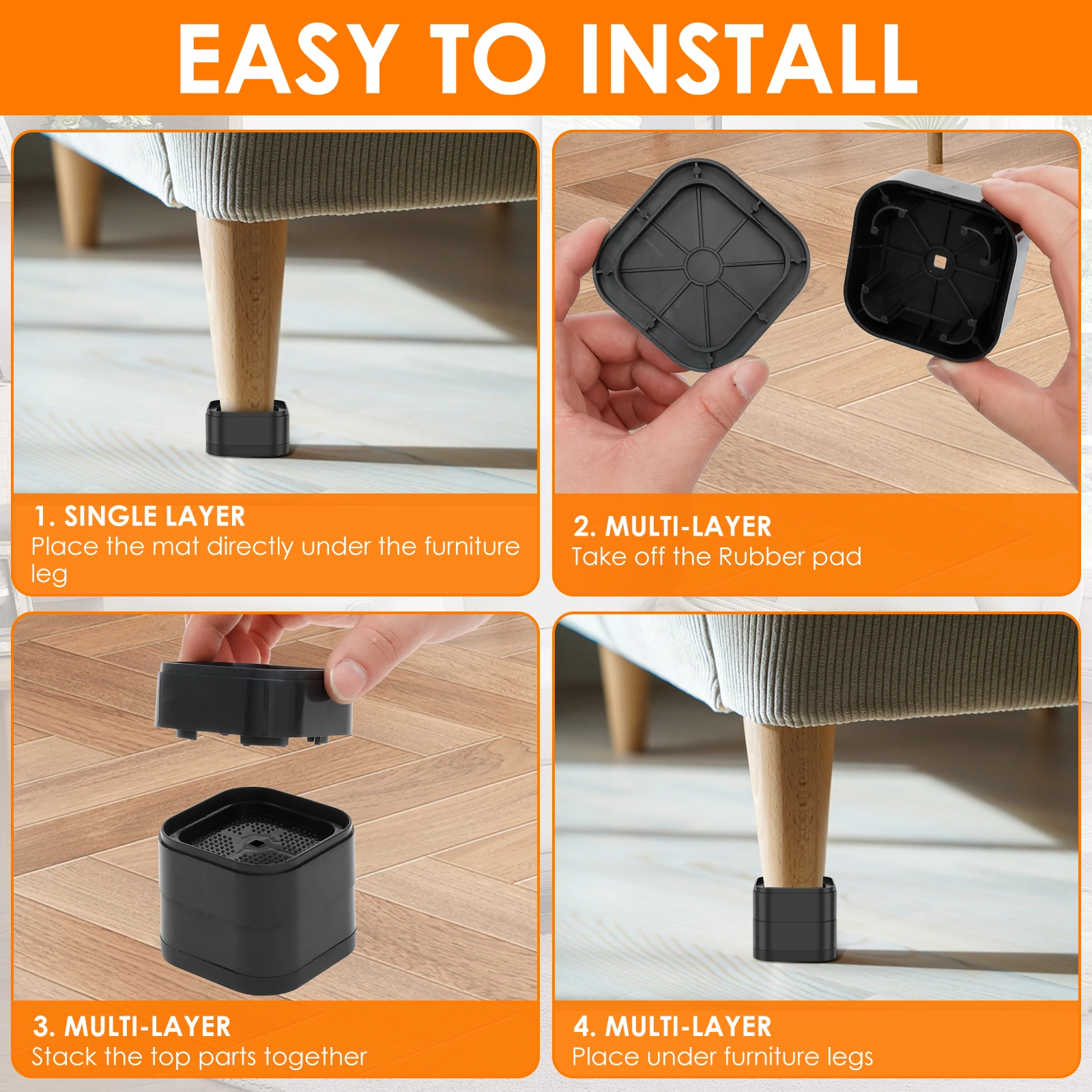 EASY TO INSTALL

1. SINGLE LAYER
Place the mat directly under the furniture leg

2. MULTI-LAYER
Take off the Rubber pad

3. MULTI-LAYER
Stack the top parts together

4. MULTI-LAYER
Place under furniture legs