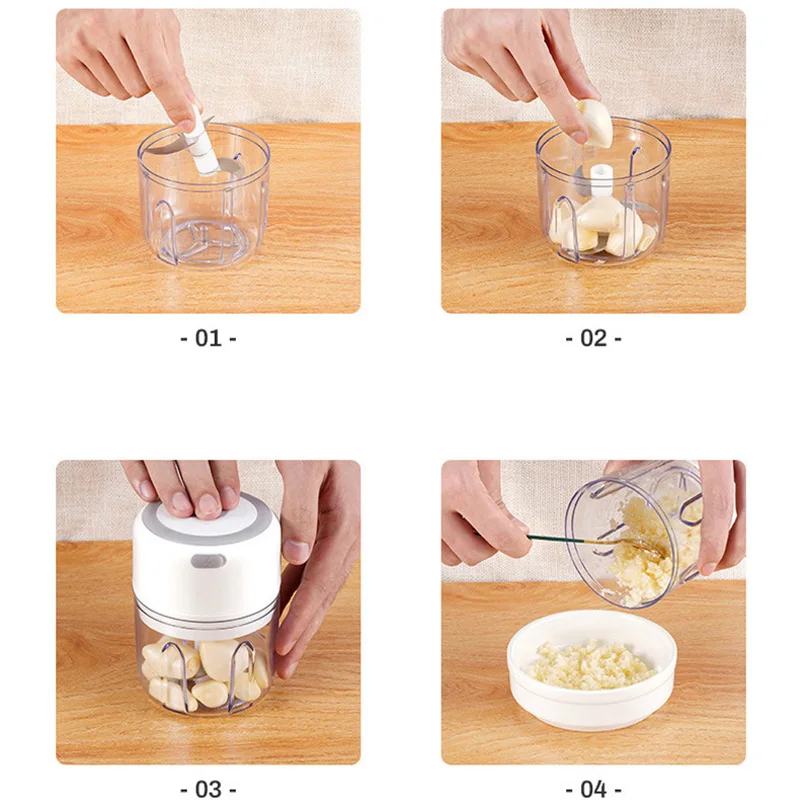 - 01 -

- 02 -

- 03 -

- 04 -