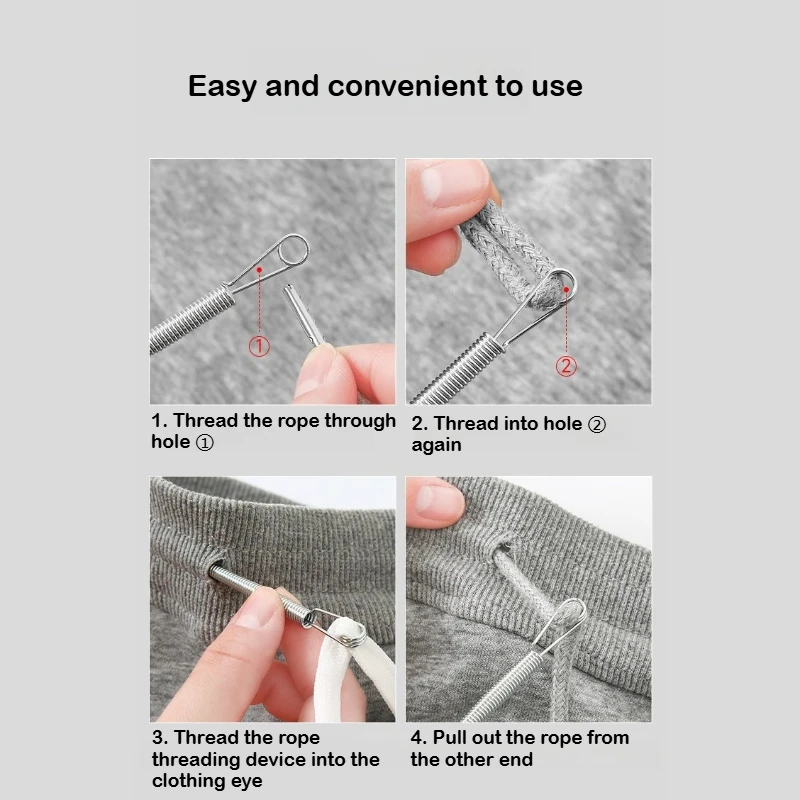 Easy and convenient to use

①

②

1. Thread the rope through hole ①

2. Thread into hole ② again

3. Thread the rope threading device into the clothing eye

4. Pull out the rope from the other end