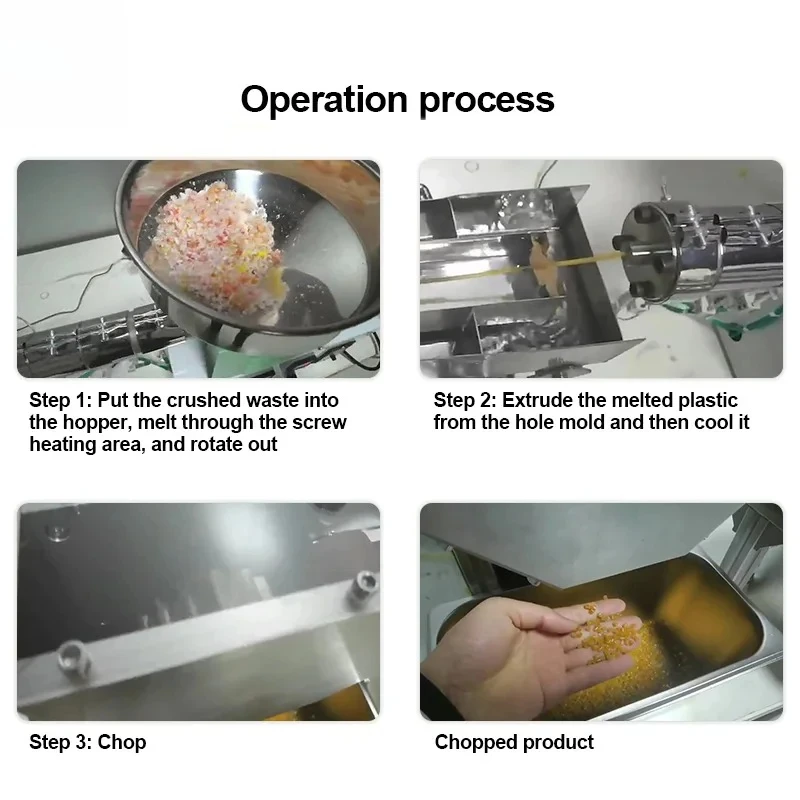 Operation process

Step 1: Put the crushed waste into the hopper, melt through the screw heating area, and rotate out

Step 2: Extrude the melted plastic from the hole mold and then cool it

Step 3: Chop

Chopped product