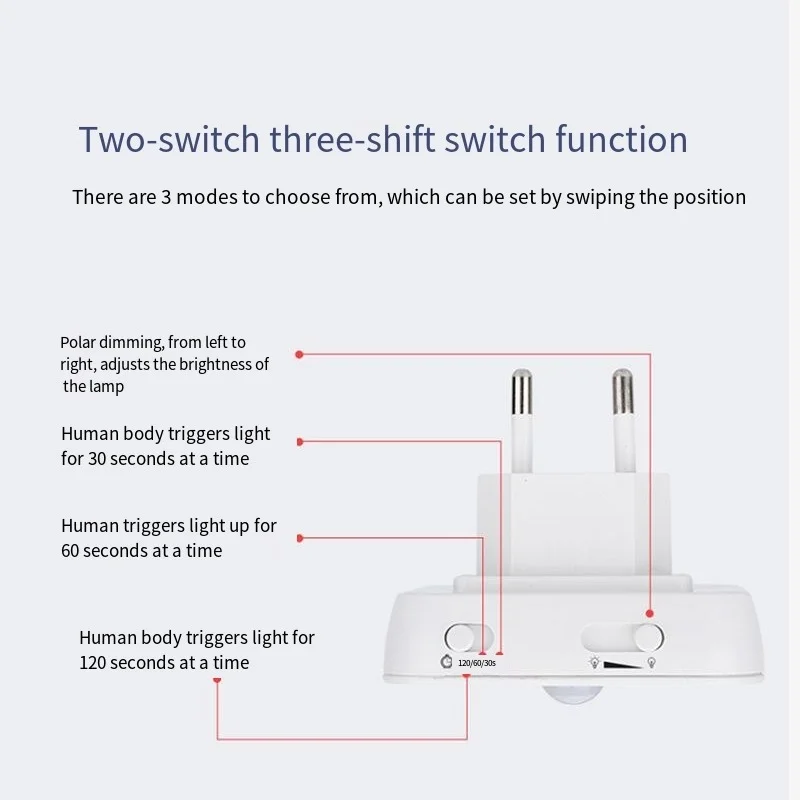 Two-switch three-shift switch function

There are 3 modes to choose from, which can be set by swiping the position

Polar dimming, from left to right, adjusts the brightness of the lamp

Human body triggers light for 30 seconds at a time

Human triggers light up for 60 seconds at a time

Human body triggers light for 120 seconds at a time

120/60/30s