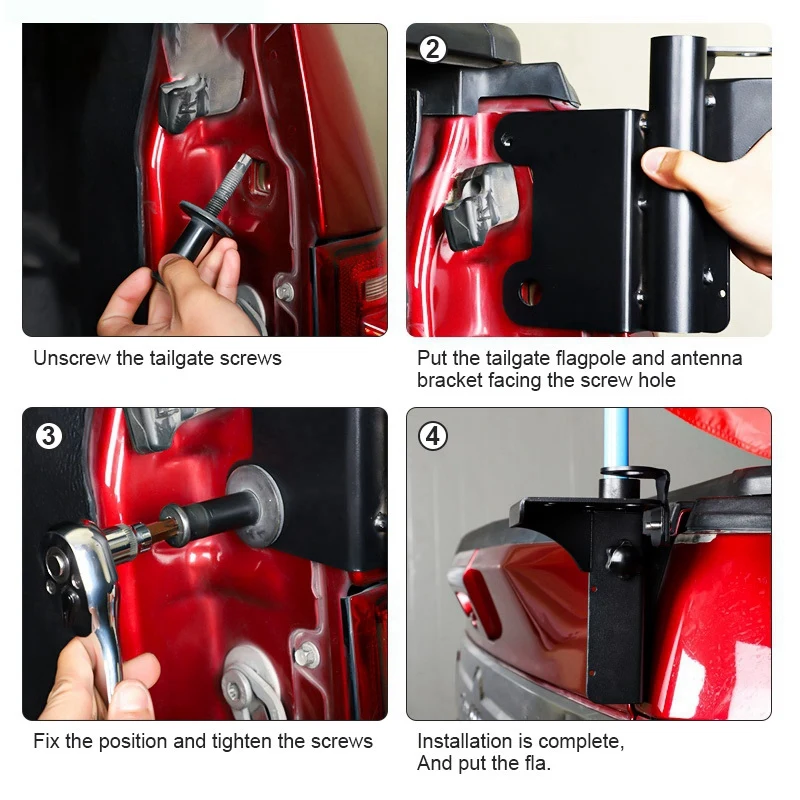 Unscrew the tailgate screws

2

Put the tailgate flagpole and antenna bracket facing the screw hole

3

Fix the position and tighten the screws

4

Installation is complete,
And put the fla.