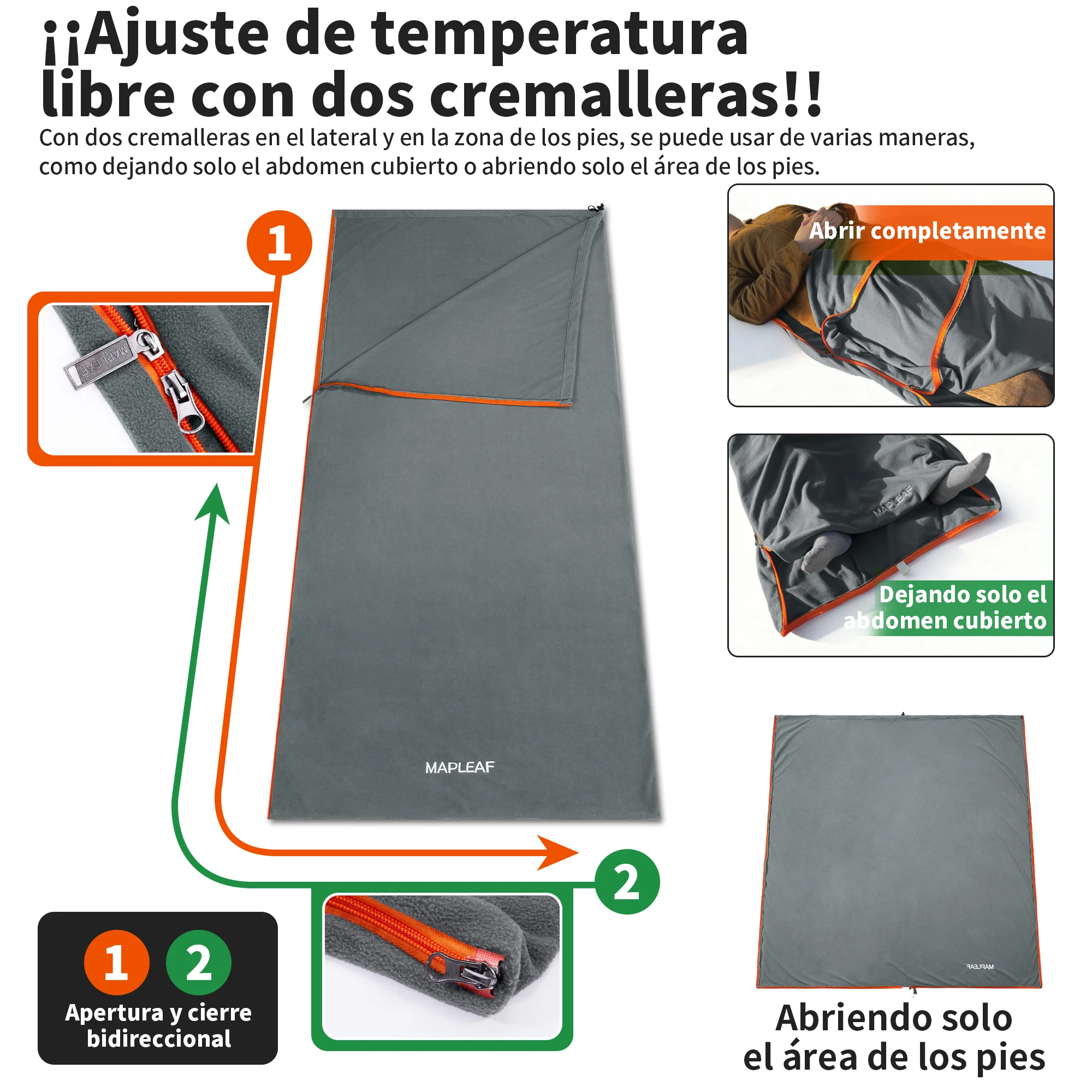 ¡¡Ajuste de temperatura libre con dos cremalleras!!

Con dos cremalleras en el lateral y en la zona de los pies, se puede usar de varias maneras, como dejando solo el abdomen cubierto o abriendo solo el área de los pies.

1

MAPLEAF

MAPLEAF

2

1 2

Apertura y cierre bidireccional

Abrir completamente

MAPLEAF

Dejando solo el abdomen cubierto

MAPLEAF

Abriendo solo el área de los pies