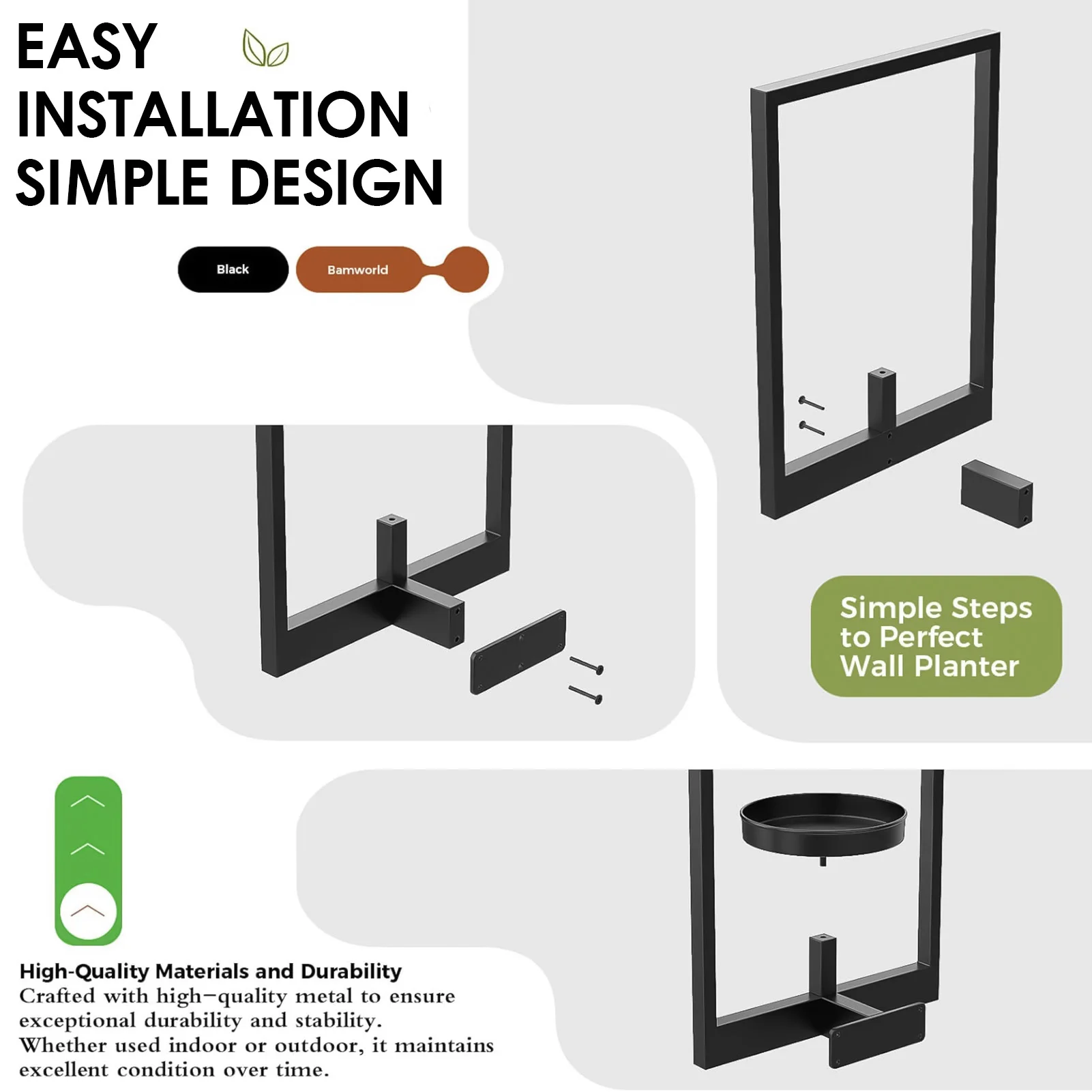 EASY INSTALLATION SIMPLE DESIGN

Black

Bamworld

Simple Steps to Perfect Wall Planter

High-Quality Materials and Durability
Crafted with high-quality metal to ensure exceptional durability and stability.
Whether used indoor or outdoor, it maintains excellent condition over time.