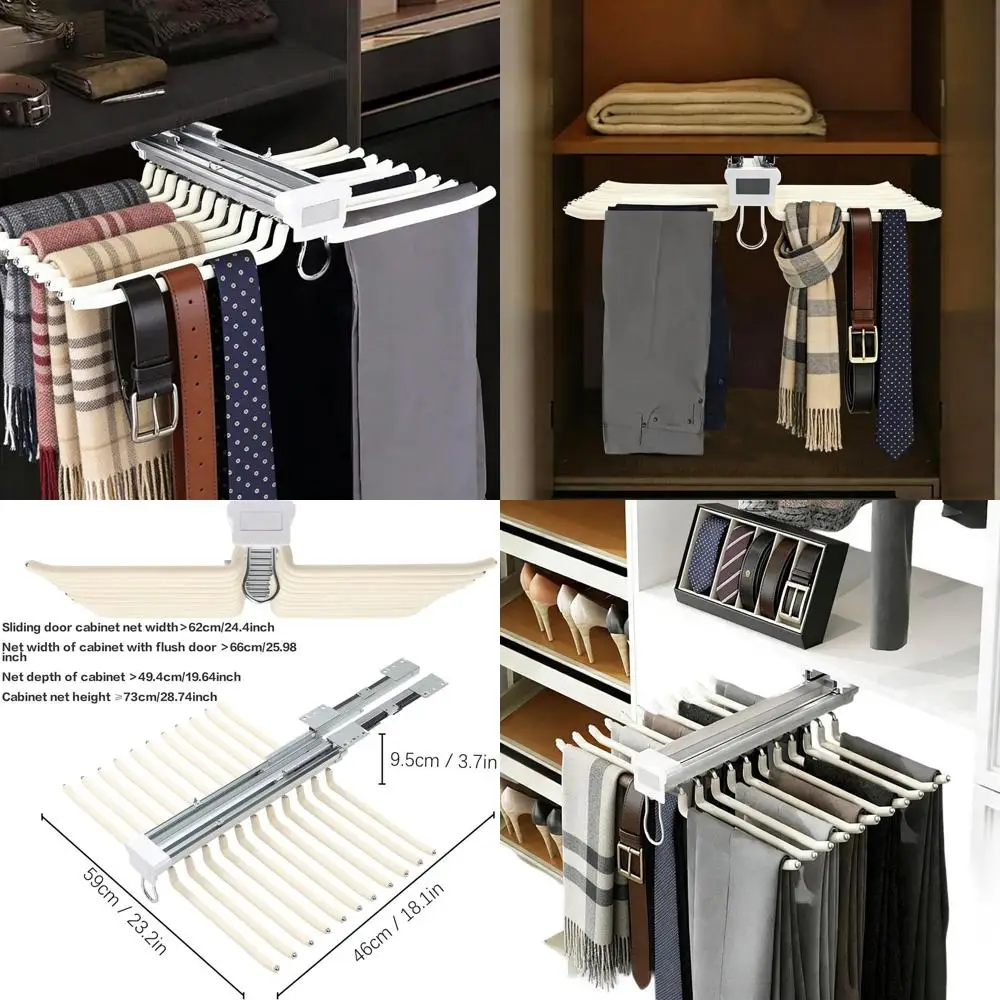 Sliding door cabinet net width>62cm/24.4inch

Net width of cabinet with flush door >66cm/25.98 inch

Net depth of cabinet >49.4cm/19.64inch

Cabinet net height ≥73cm/28.74inch

9.5cm / 3.7in

59cm / 23.2in

46cm / 18.1in