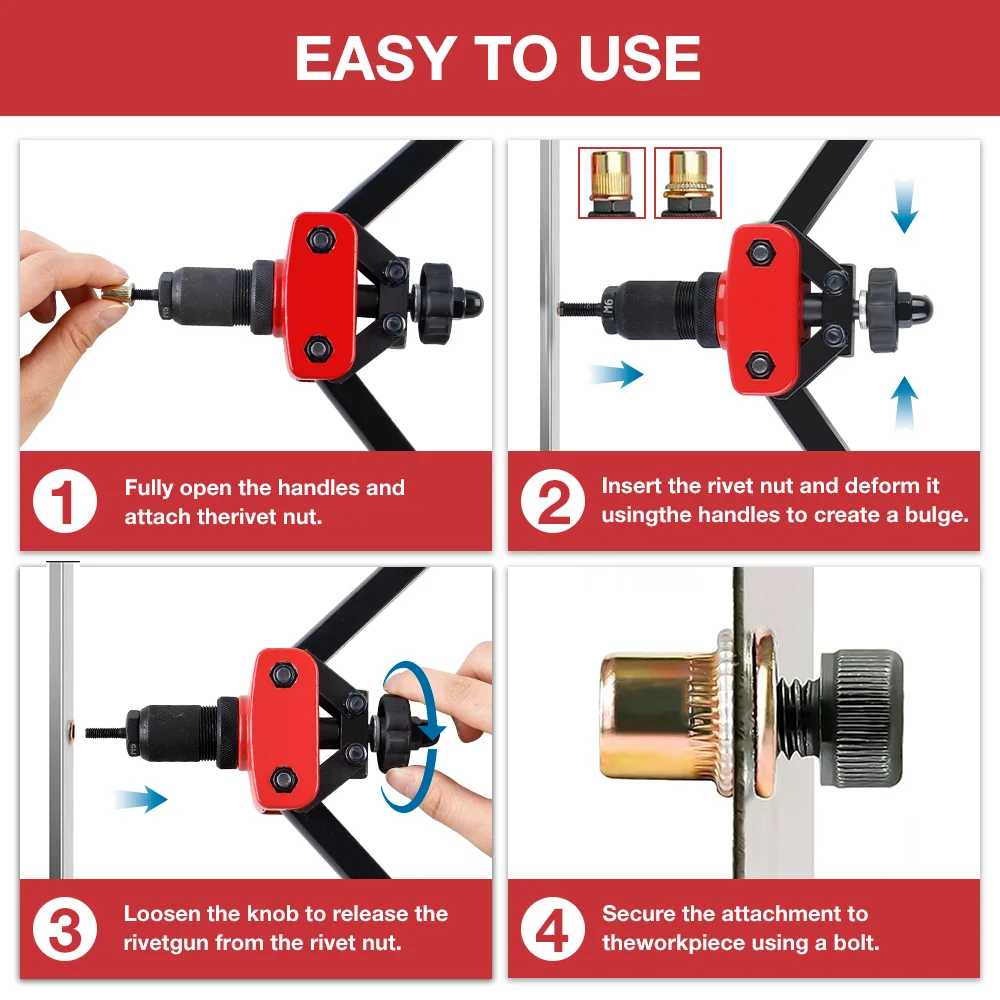 EASY TO USE

1 Fully open the handles and attach therivet nut.

M6

2 Insert the rivet nut and deform it usingthe handles to create a bulge.

3 Loosen the knob to release the rivetgun from the rivet nut.

4 Secure the attachment to theworkpiece using a bolt.