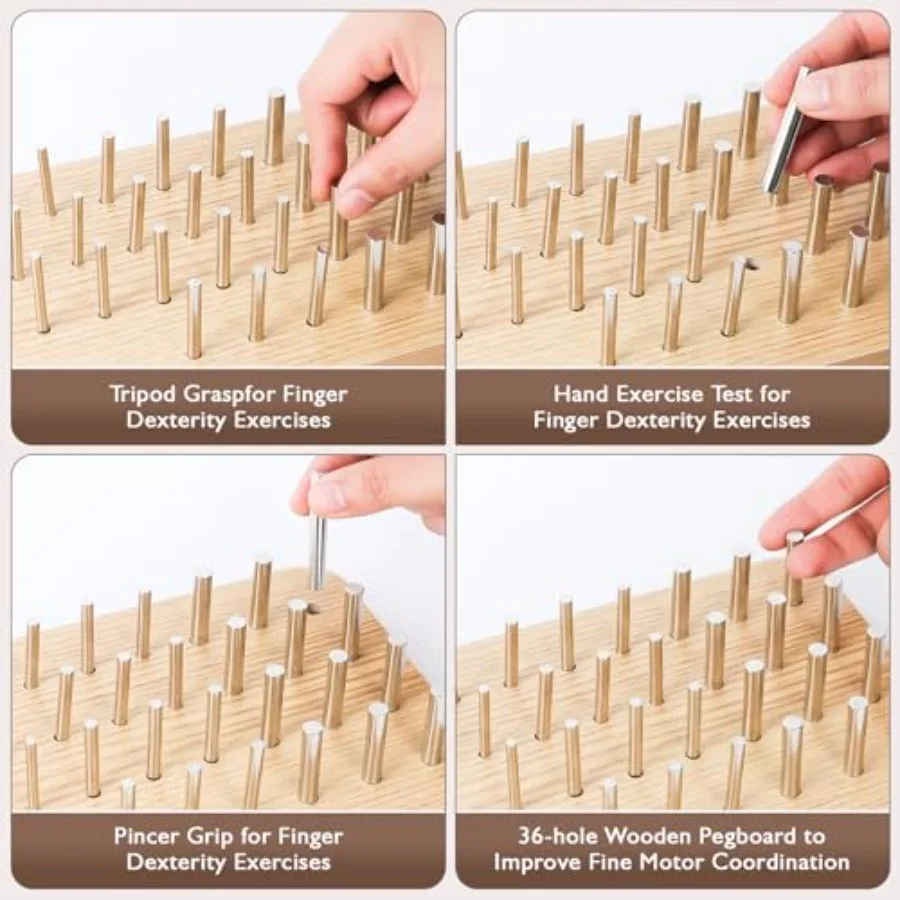 Tripod Graspfor Finger Dexterity Exercises

Hand Exercise Test for Finger Dexterity Exercises

Pincer Grip for Finger Dexterity Exercises

36-hole Wooden Pegboard to Improve Fine Motor Coordination