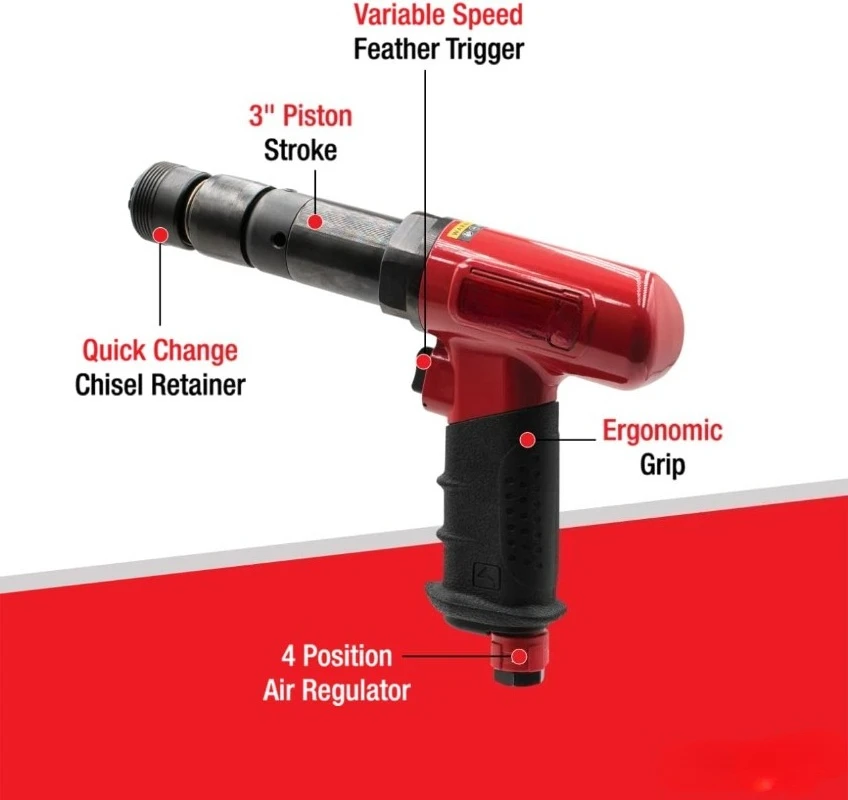 Variable Speed
Feather Trigger

3" Piston
Stroke

Quick Change
Chisel Retainer

Ergonomic
Grip

4 Position
Air Regulator