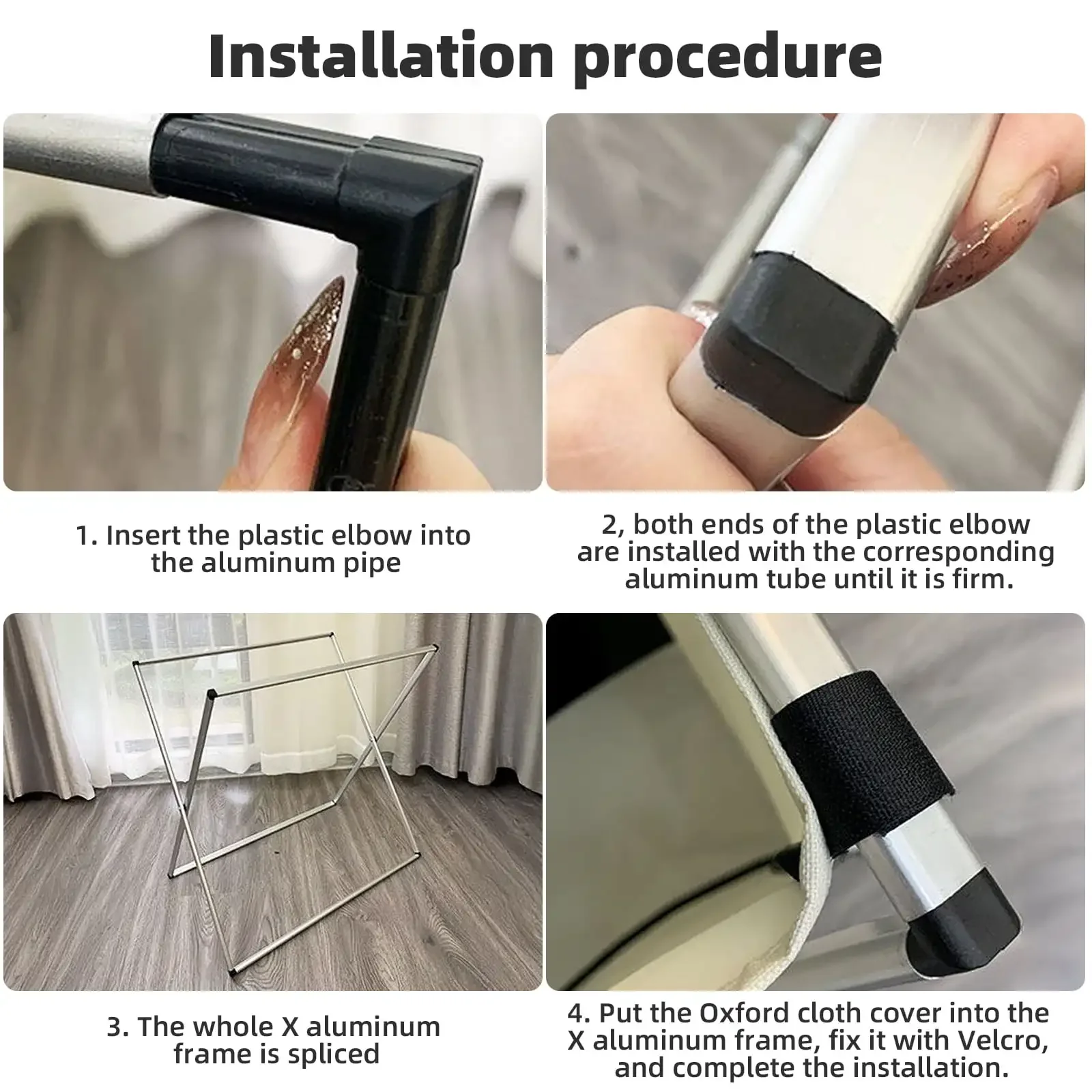 Installation procedure

1. Insert the plastic elbow into the aluminum pipe

2, both ends of the plastic elbow are installed with the corresponding aluminum tube until it is firm.

3. The whole X aluminum frame is spliced

4. Put the Oxford cloth cover into the X aluminum frame, fix it with Velcro, and complete the installation.