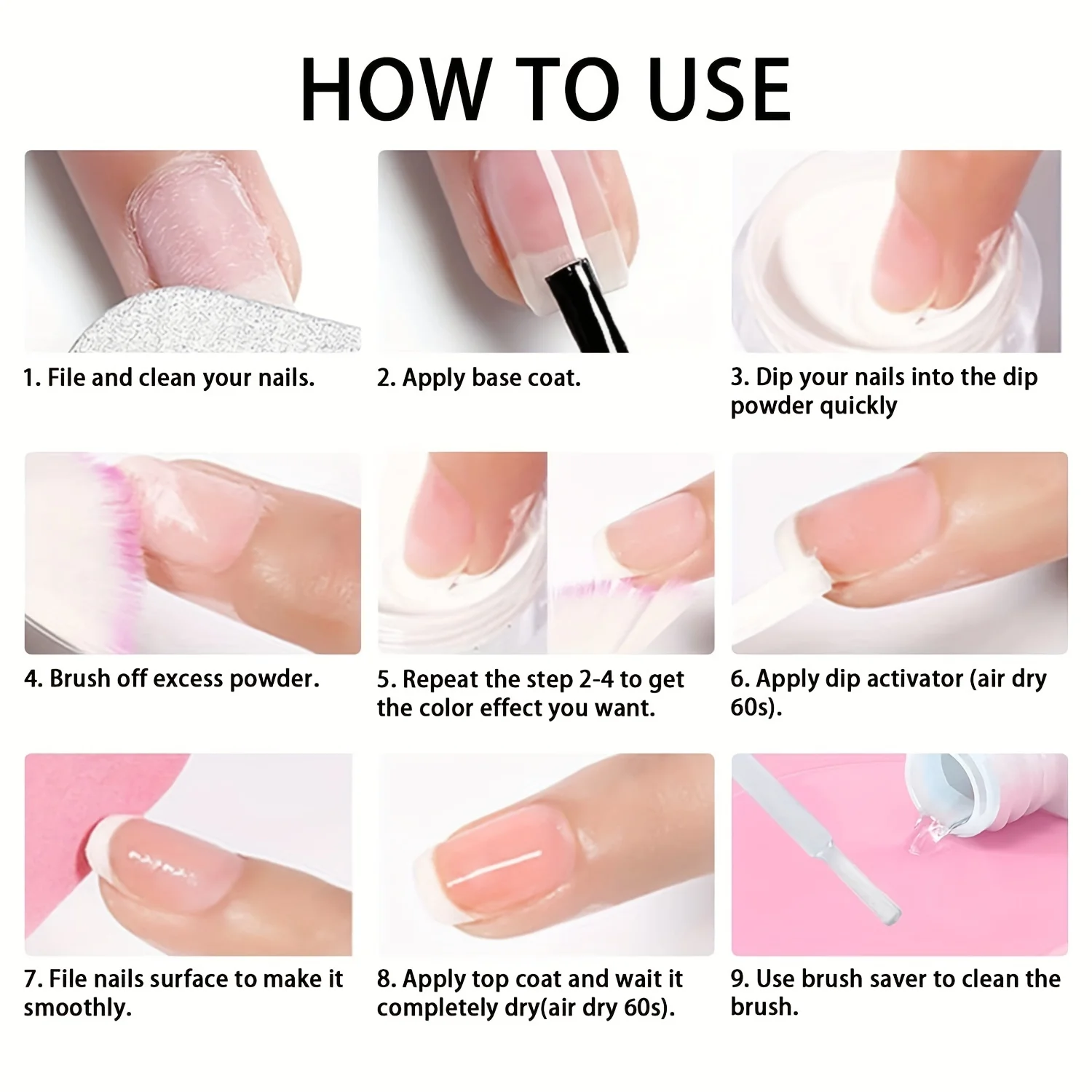 HOW TO USE

1. File and clean your nails.

2. Apply base coat.

3. Dip your nails into the dip powder quickly

4. Brush off excess powder.

5. Repeat the step 2-4 to get the color effect you want.

6. Apply dip activator (air dry 60s).

7. File nails surface to make it smoothly.

8. Apply top coat and wait it completely dry(air dry 60s).

9. Use brush saver to clean the brush.