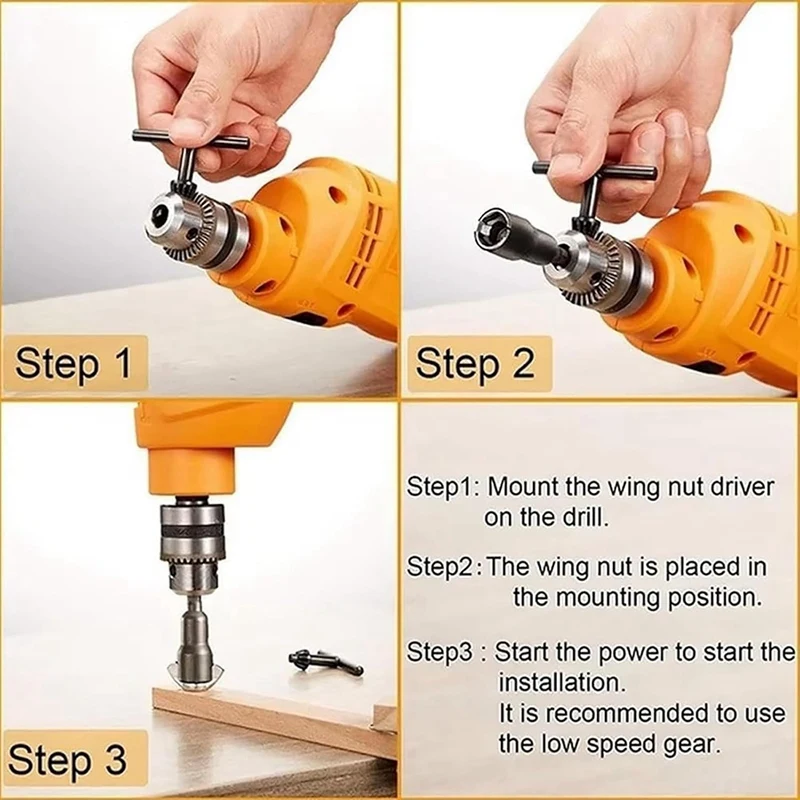 Step 1

Step 2

Step 3

Step1: Mount the wing nut driver on the drill.

Step2: The wing nut is placed in the mounting position.

Step3 : Start the power to start the installation.
It is recommended to use the low speed gear.