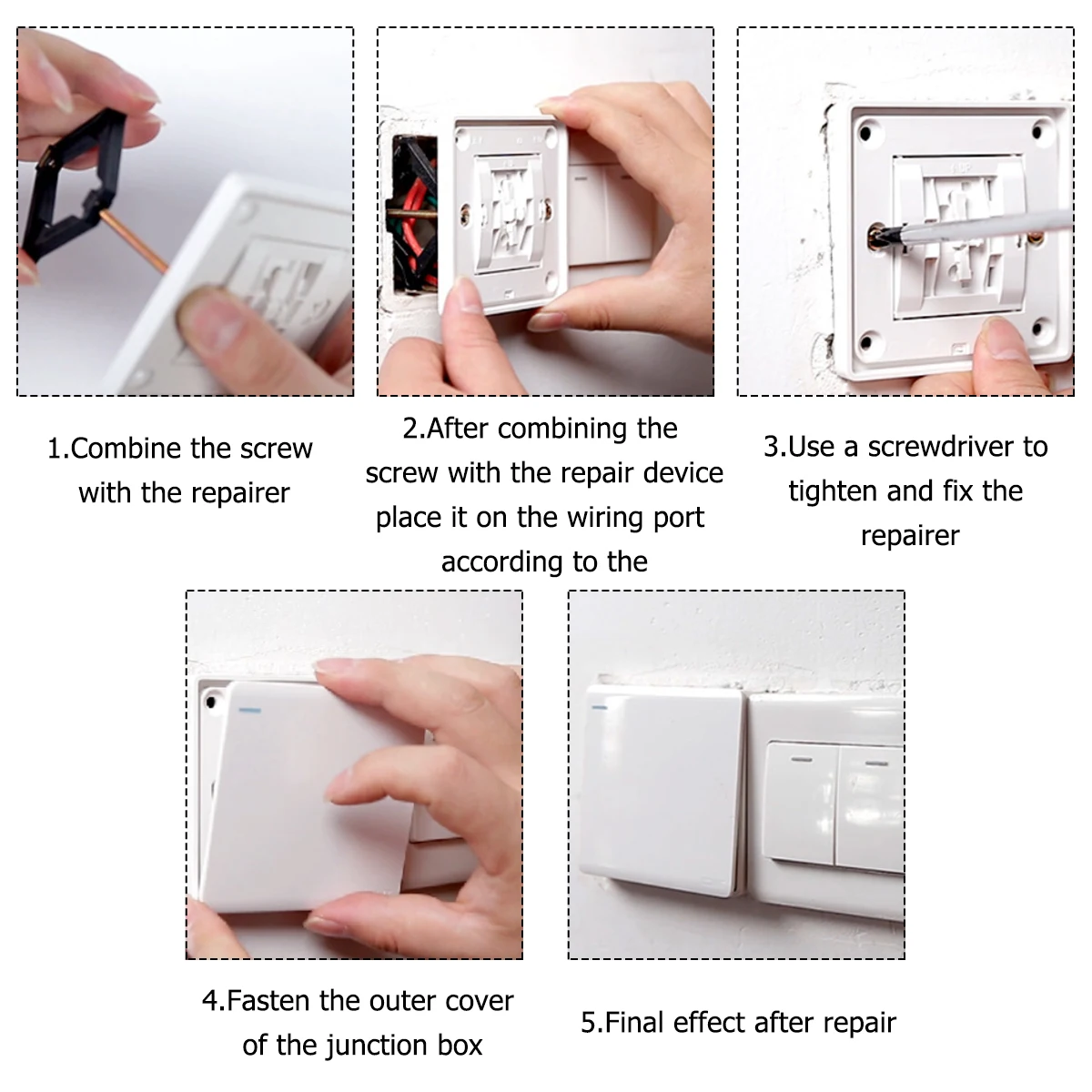 1.Combine the screw with the repairer

2.After combining the screw with the repair device place it on the wiring port according to the

3.Use a screwdriver to tighten and fix the repairer

4.Fasten the outer cover of the junction box

5.Final effect after repair